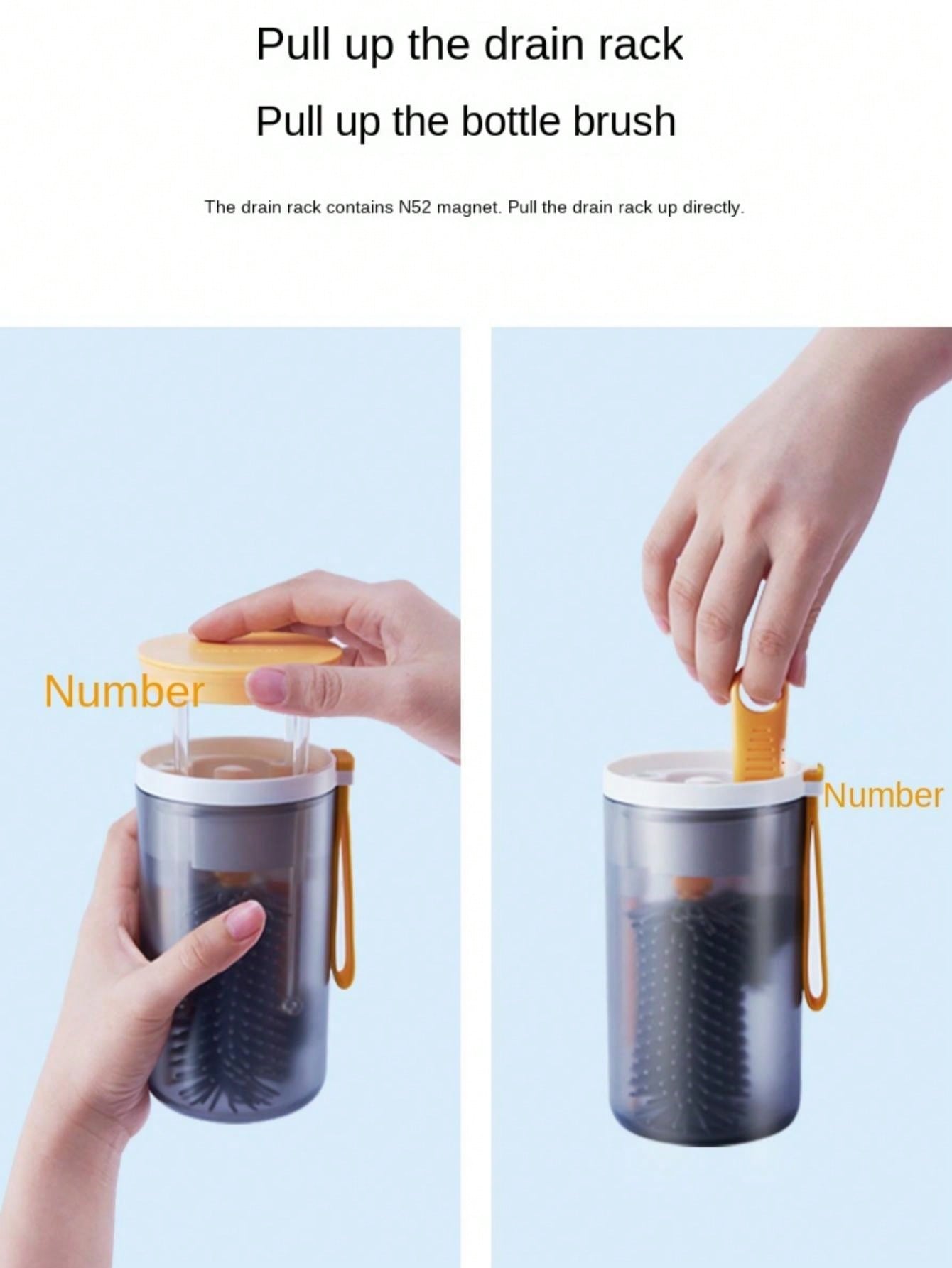 Pull up the drain rack

Pull up the bottle brush

The drain rack contains N52 magnet. Pull the drain rack up directly.

Number

Number