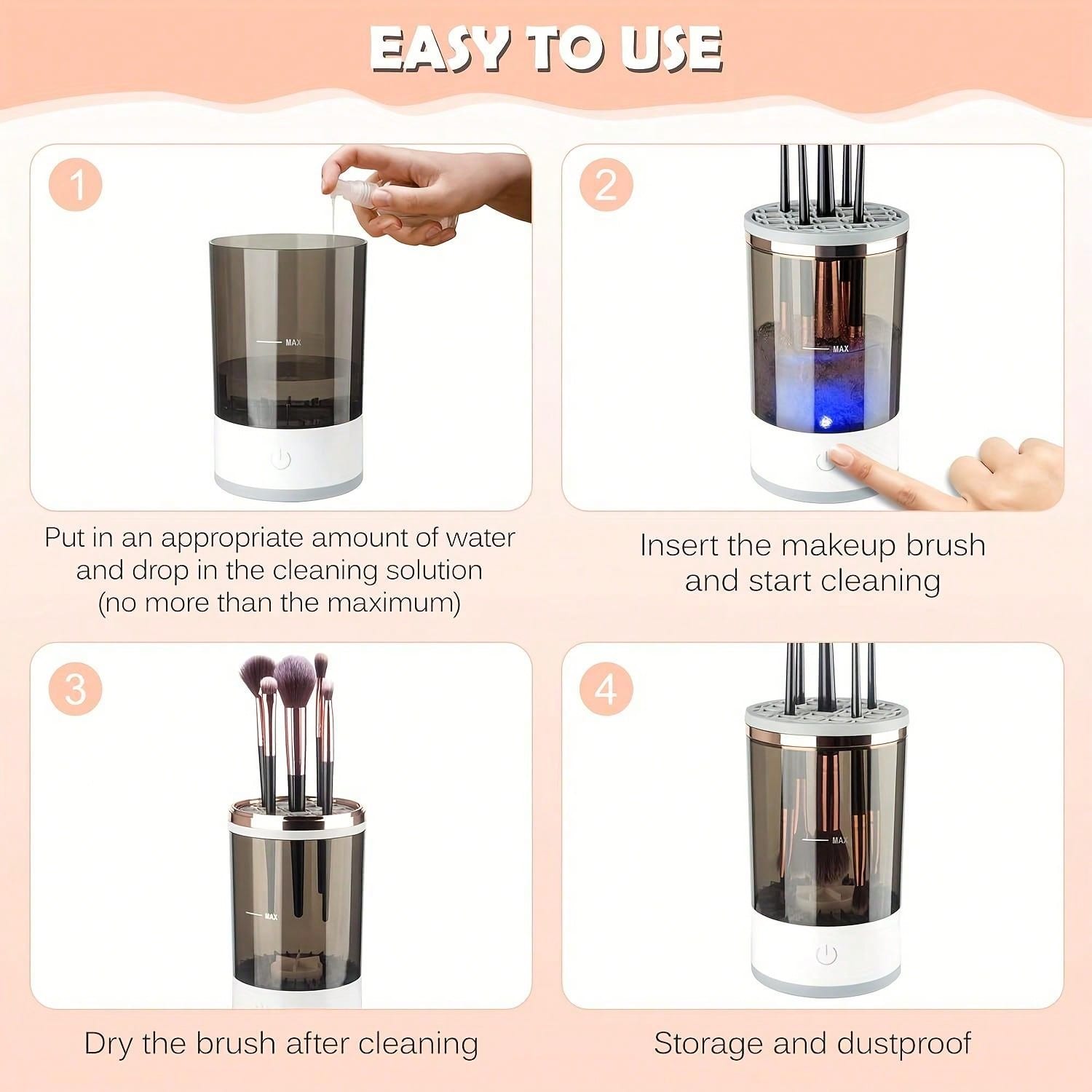 EASY TO USE

1

MAX

Put in an appropriate amount of water and drop in the cleaning solution (no more than the maximum)

2

MAX

Insert the makeup brush and start cleaning

3

MAX

Dry the brush after cleaning

4

MAX

Storage and dustproof