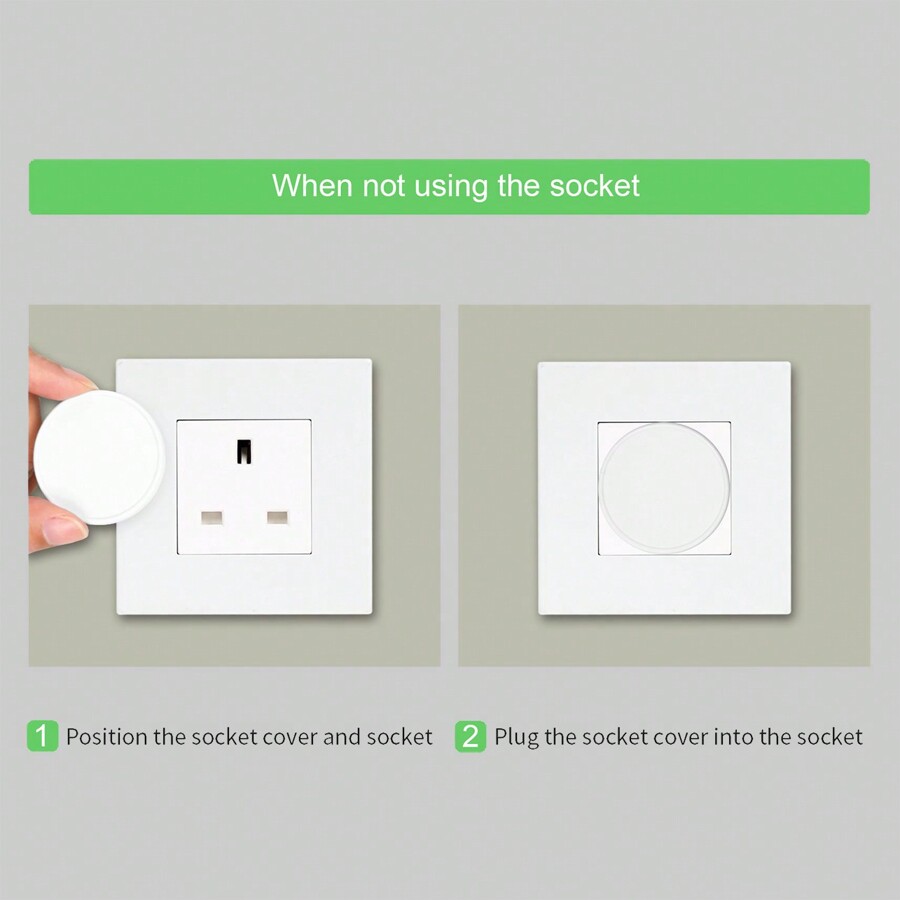 When not using the socket

1 Position the socket cover and socket

2 Plug the socket cover into the socket