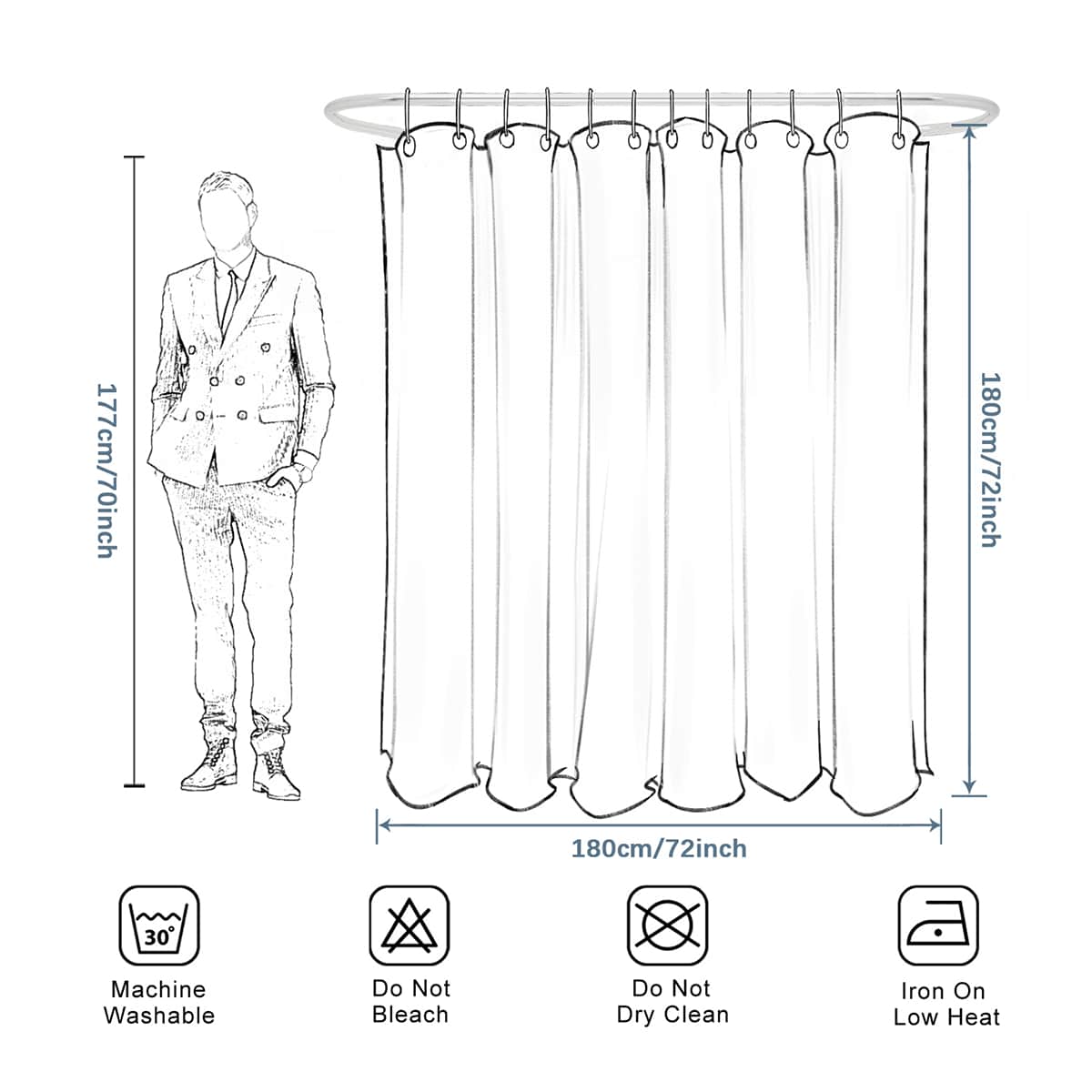 177cm/70inch

180cm/72inch

180cm/72inch

30°

Machine Washable

Do Not Bleach

Do Not Dry Clean

Iron On Low Heat