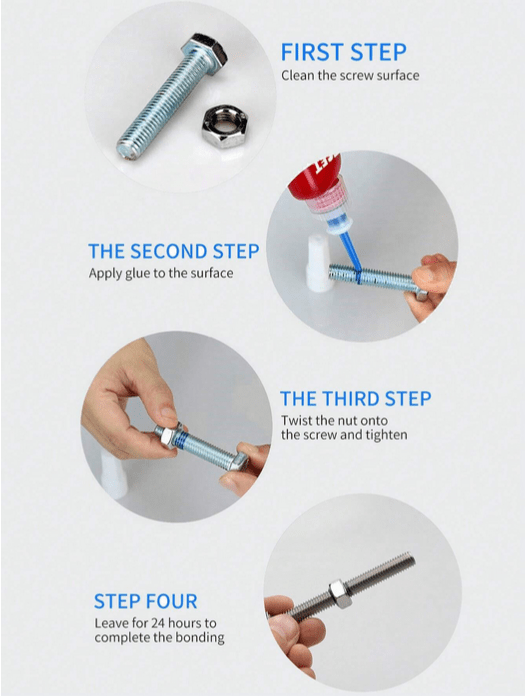 FIRST STEP
Clean the screw surface

THE SECOND STEP
Apply glue to the surface

THE THIRD STEP
Twist the nut onto the screw and tighten

STEP FOUR
Leave for 24 hours to complete the bonding