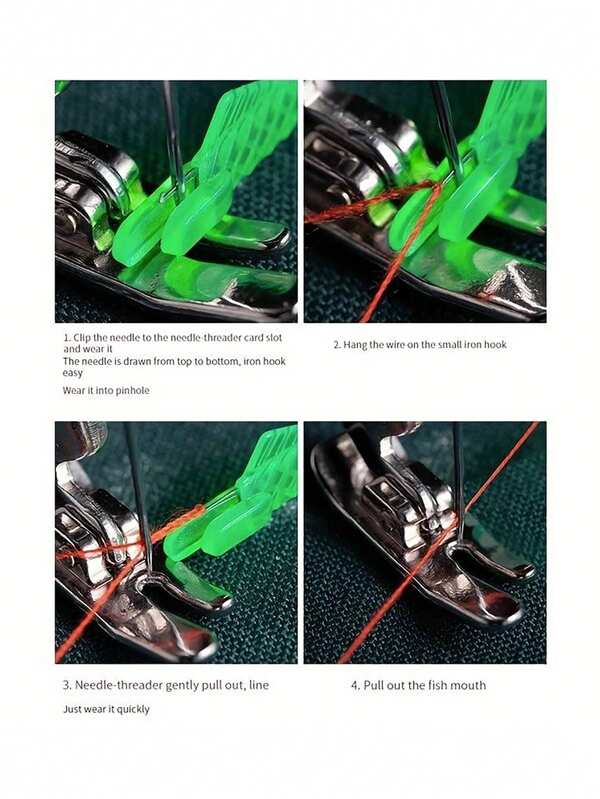 1. Clip the needle to the needle-threader card slot and wear it
The needle is drawn from top to bottom, iron hook easy
Wear it into pinhole

2. Hang the wire on the small iron hook

3. Needle-threader gently pull out, line
Just wear it quickly

4. Pull out the fish mouth