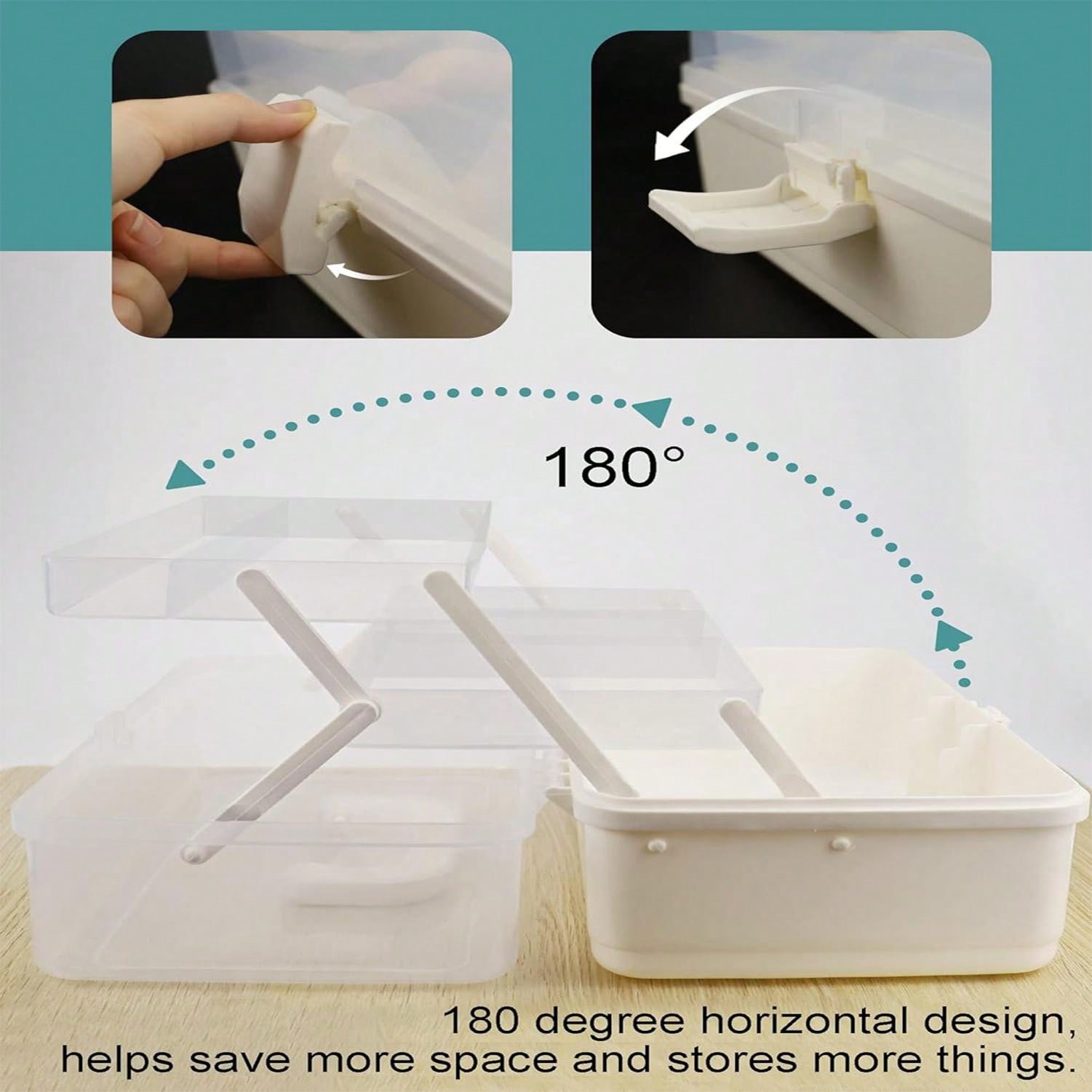 180°

180 degree horizontal design,
helps save more space and stores more things.