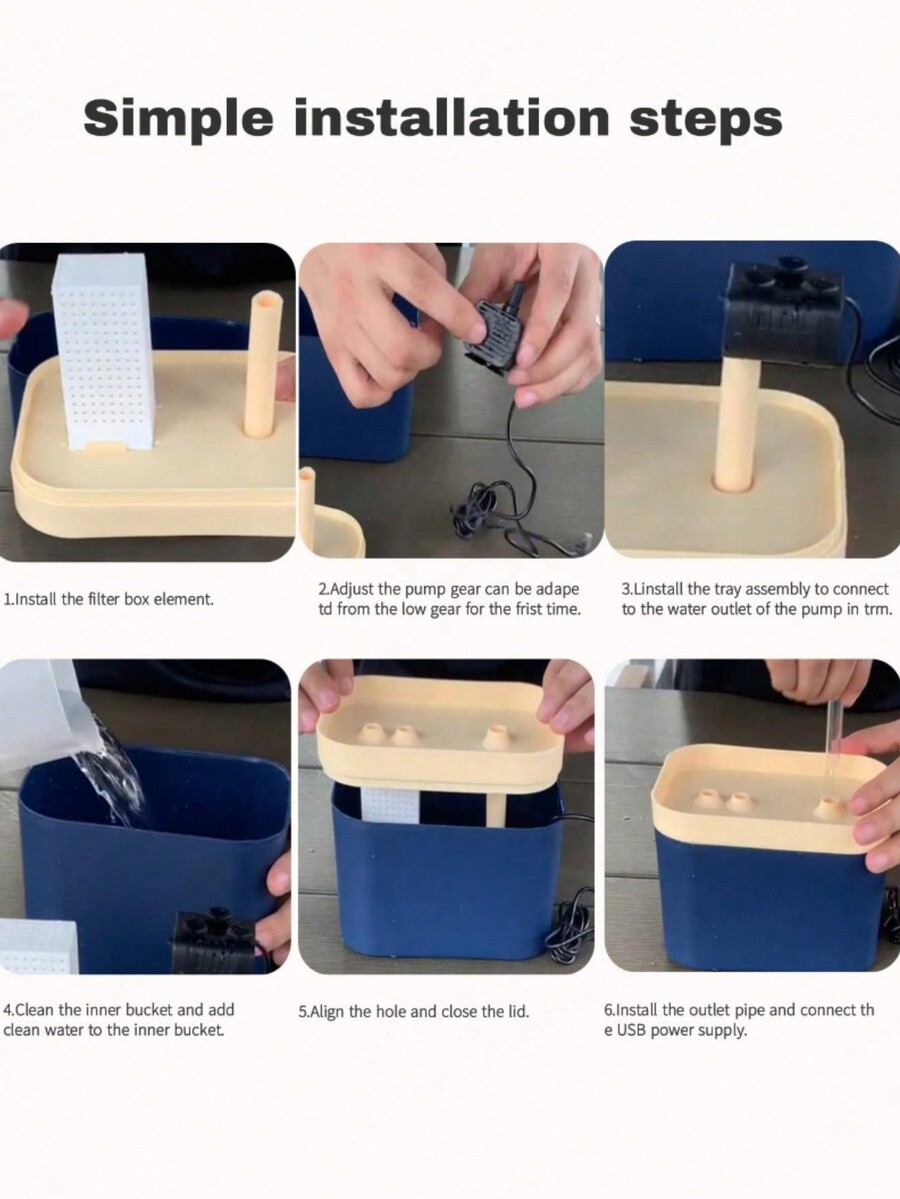 Simple installation steps

1.Install the filter box element.

2.Adjust the pump gear can be adape td from the low gear for the frist time.

3.Linstall the tray assembly to connect to the water outlet of the pump in trm.

4.Clean the inner bucket and add clean water to the inner bucket.

5.Align the hole and close the lid.

6.Install the outlet pipe and connect th e USB power supply.