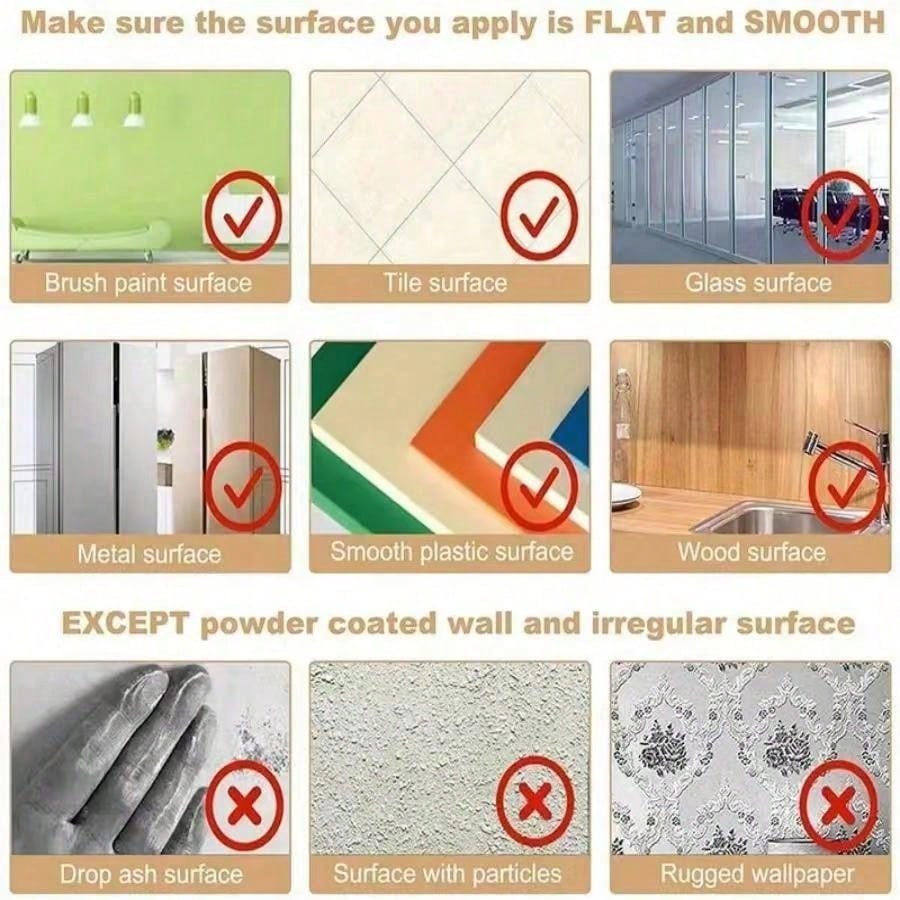 Make sure the surface you apply is FLAT and SMOOTH

Brush paint surface

Tile surface

Glass surface

Metal surface

Smooth plastic surface

Wood surface

EXCEPT powder coated wall and irregular surface

Drop ash surface

Surface with particles

Rugged wallpaper