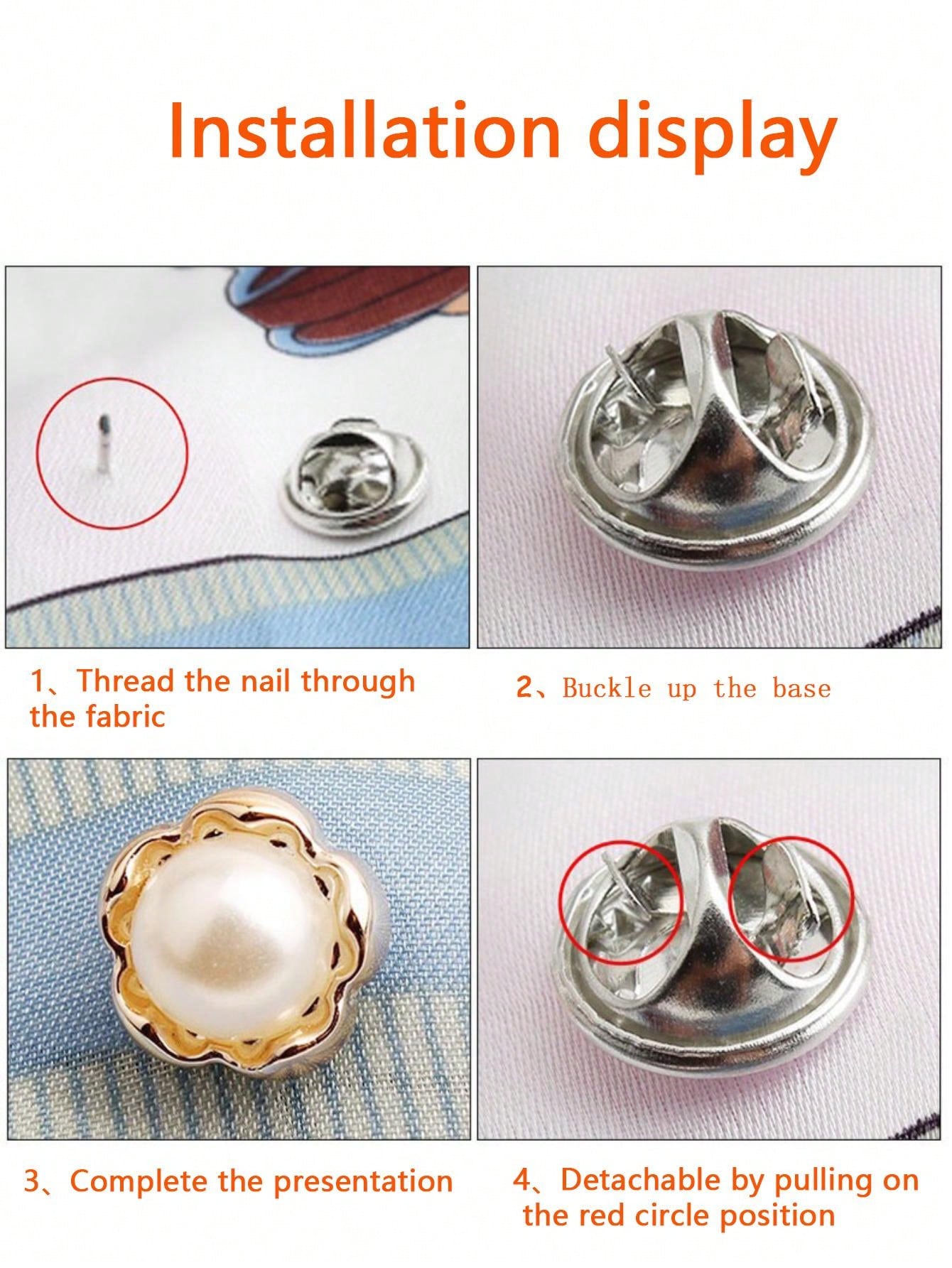 Installation display

1、Thread the nail through the fabric

2、Buckle up the base

3、Complete the presentation

4、Detachable by pulling on the red circle position