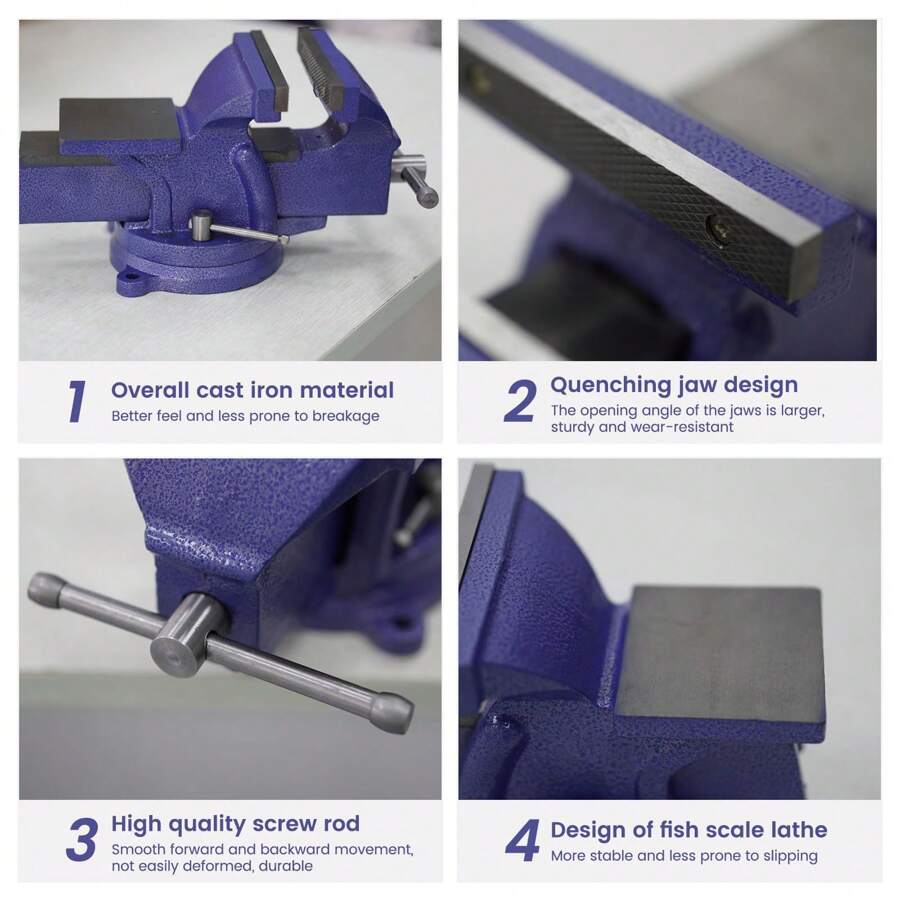 1 Overall cast iron material
Better feel and less prone to breakage

2 Quenching jaw design
The opening angle of the jaws is larger, sturdy and wear-resistant

3 High quality screw rod
Smooth forward and backward movement, not easily deformed, durable

4 Design of fish scale lathe
More stable and less prone to slipping