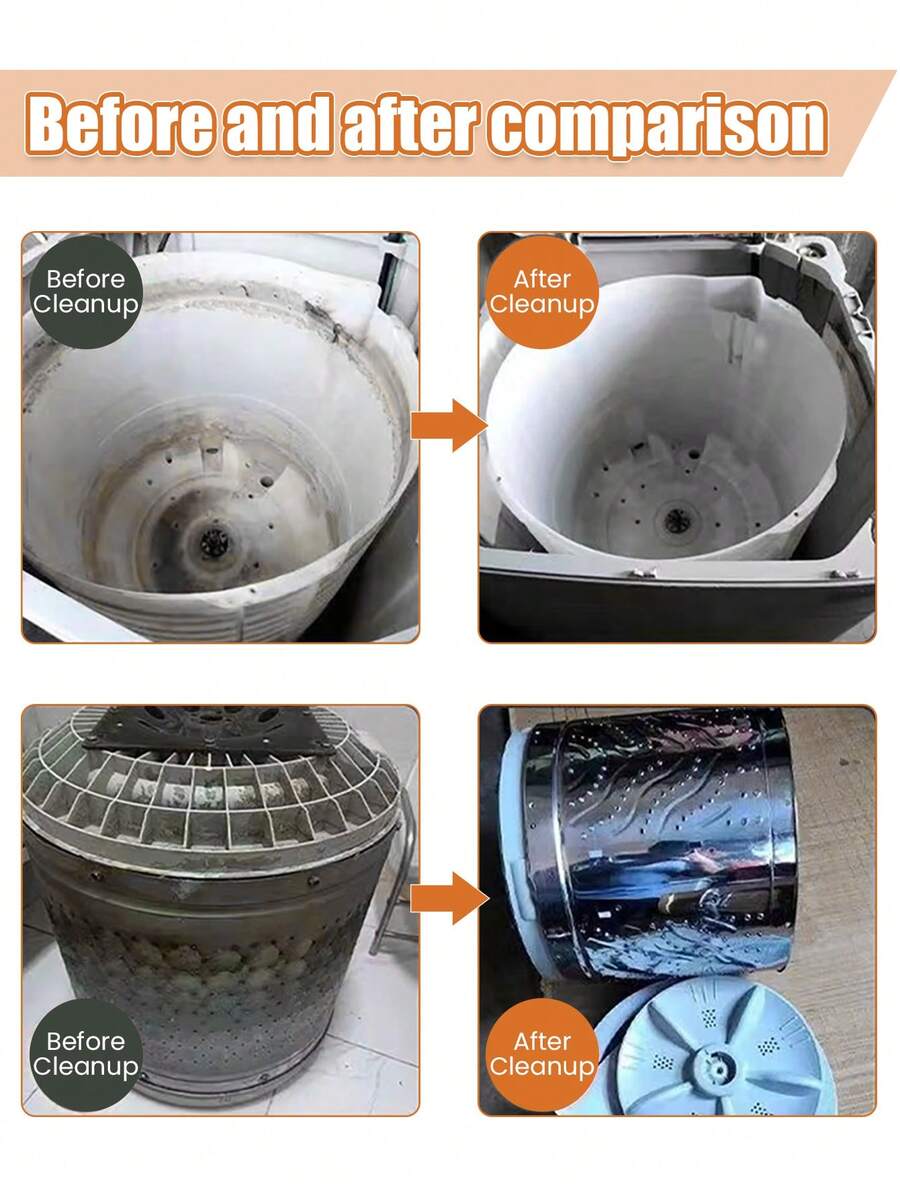 Before and after comparison

Before Cleanup

After Cleanup

Before Cleanup

After Cleanup