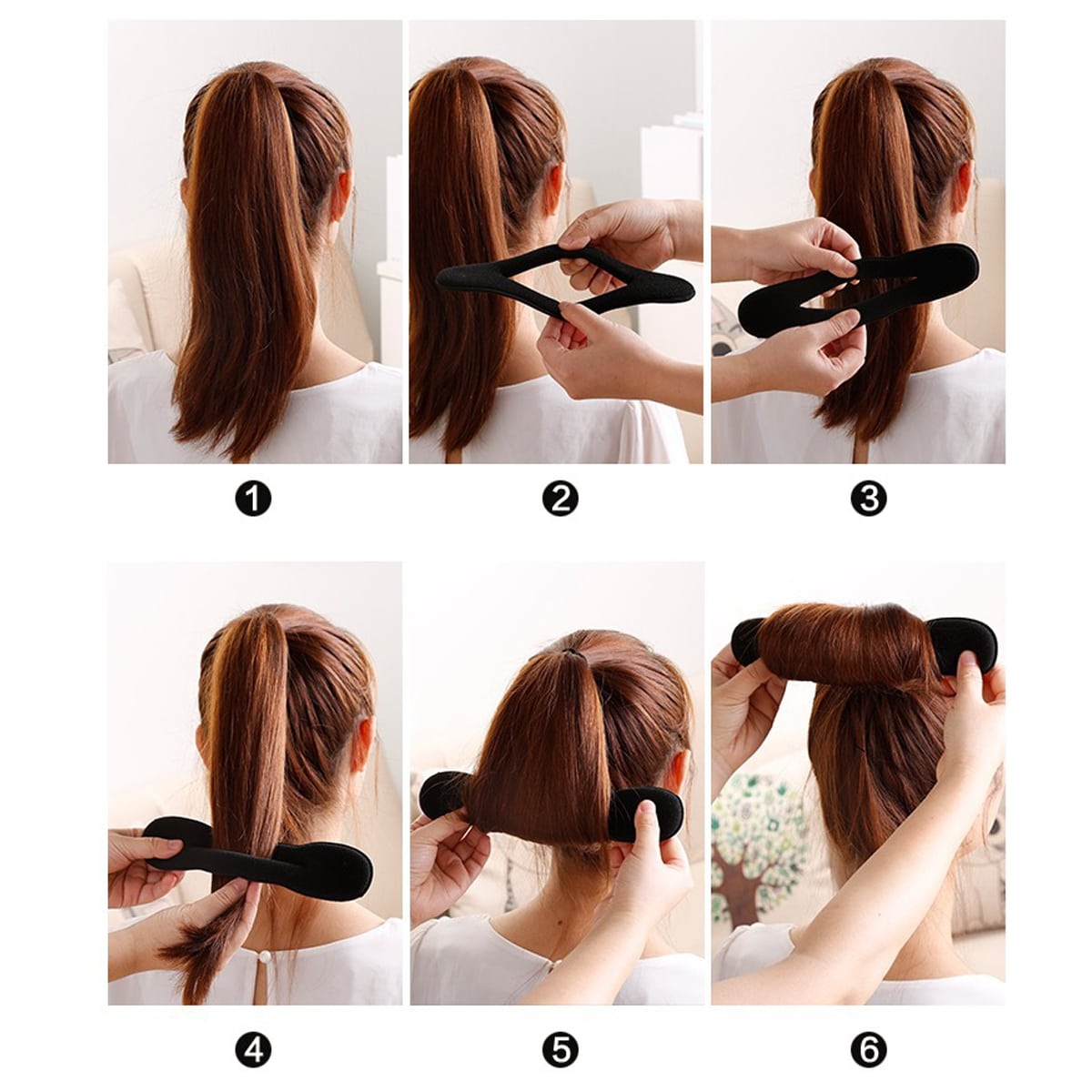 1 2 3

4 5 6