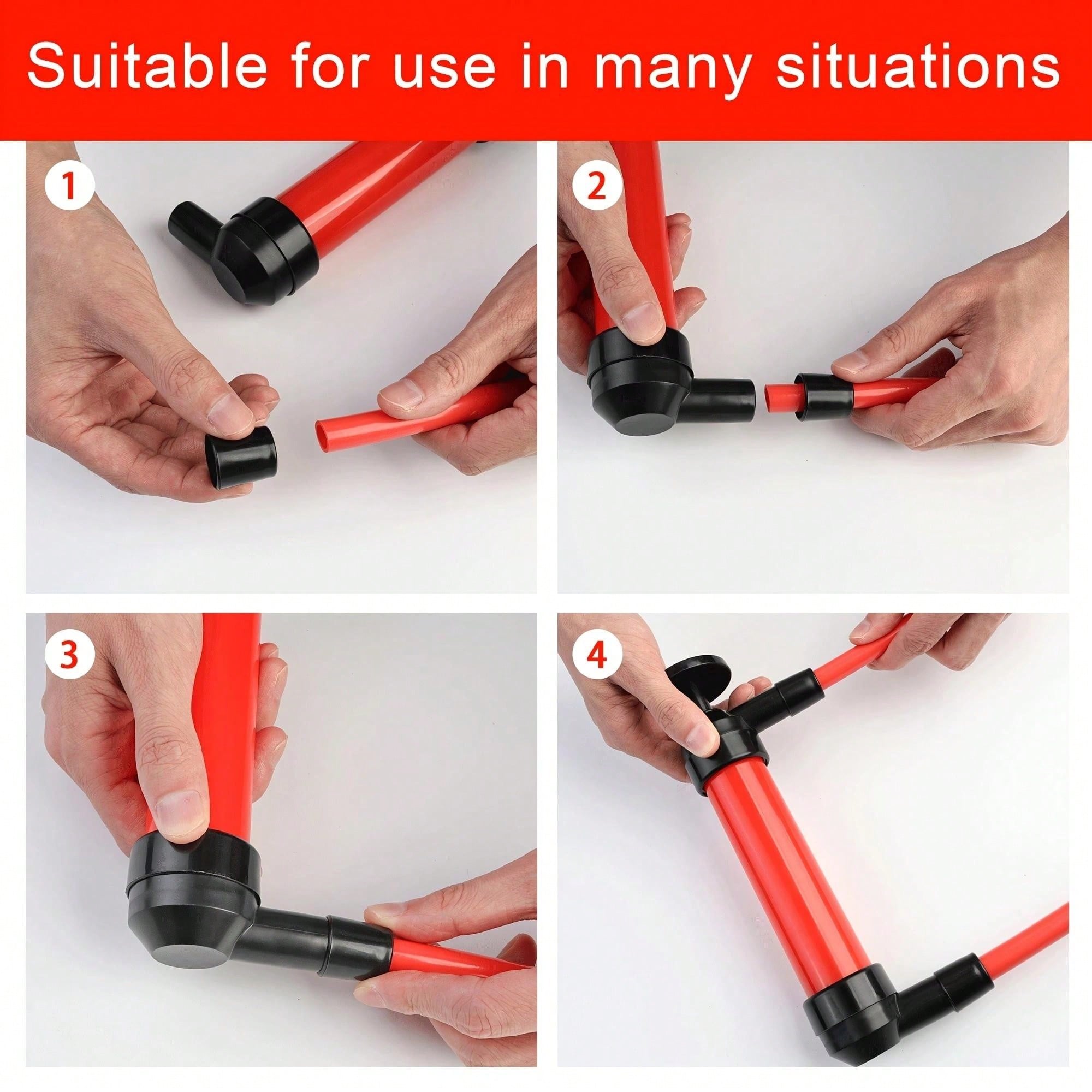 Suitable for use in many situations

1

2

3

4