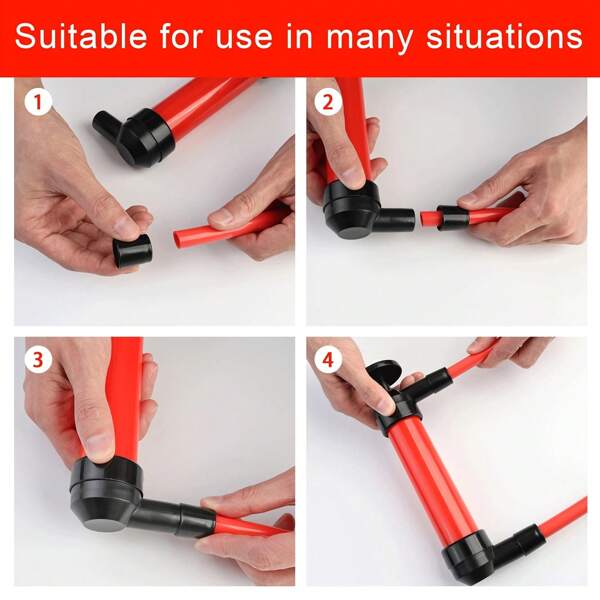 Suitable for use in many situations

1

2

3

4