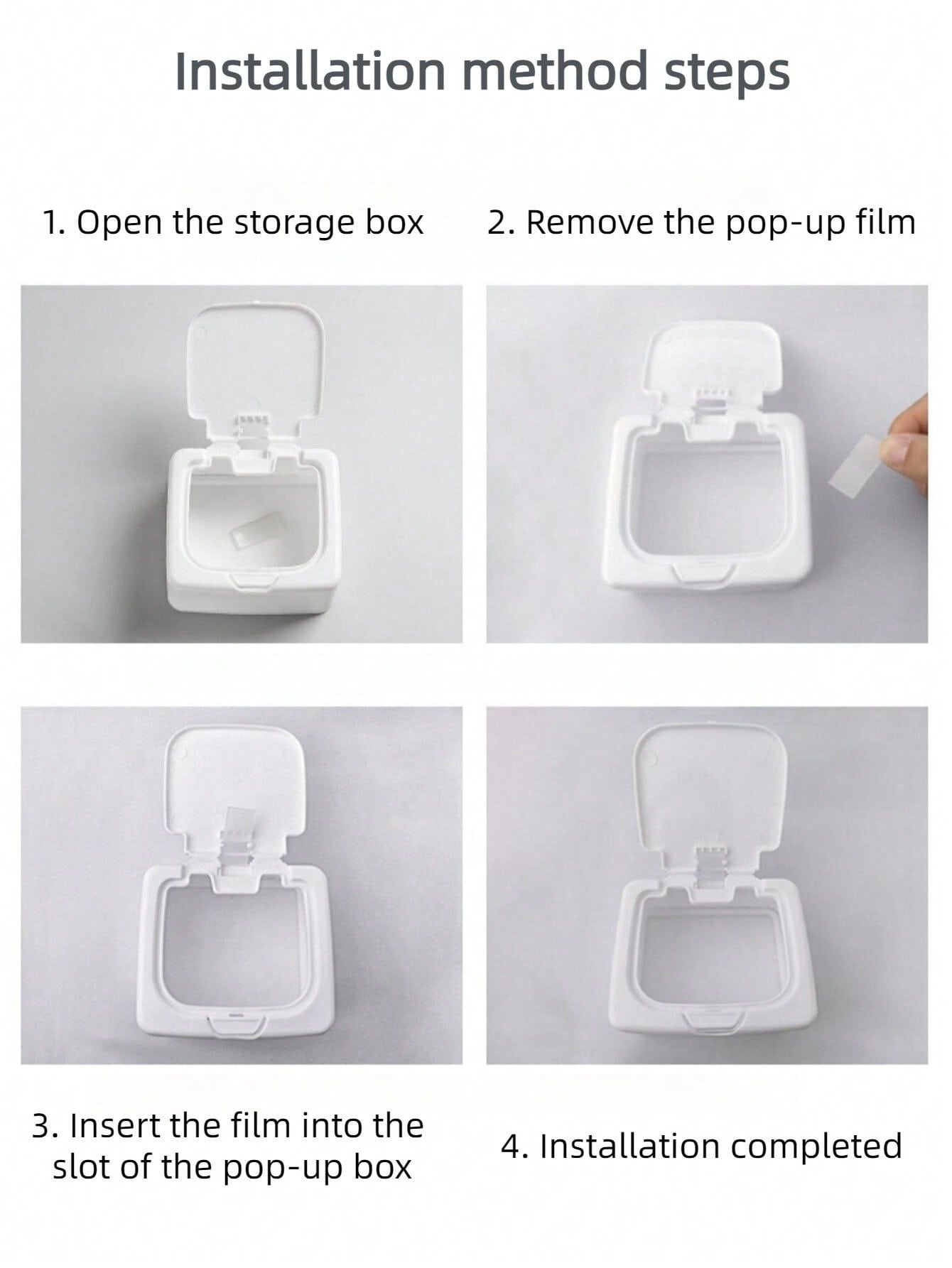 Installation method steps

1. Open the storage box

2. Remove the pop-up film

3. Insert the film into the slot of the pop-up box

4. Installation completed