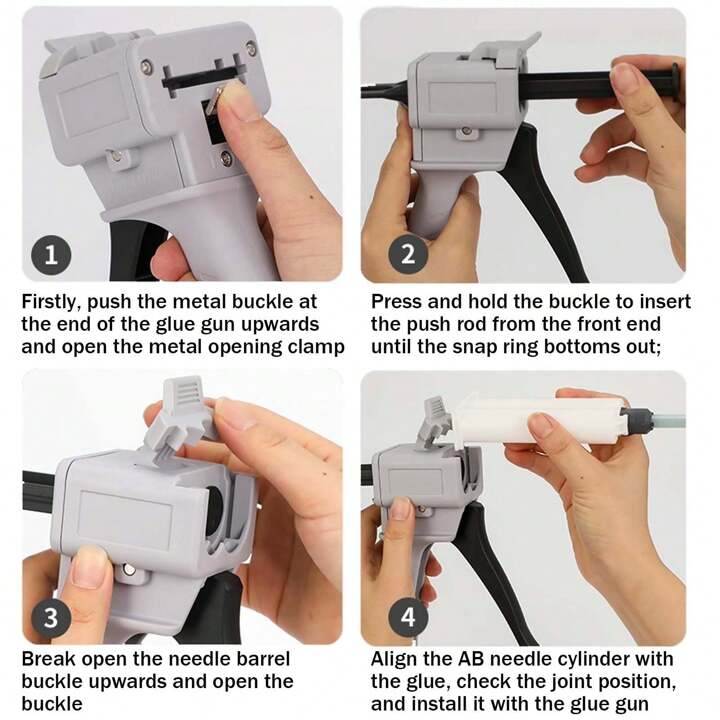 1

Firstly, push the metal buckle at the end of the glue gun upwards and open the metal opening clamp

2

Press and hold the buckle to insert the push rod from the front end until the snap ring bottoms out;

3

Break open the needle barrel buckle upwards and open the buckle

4

Align the AB needle cylinder with the glue, check the joint position, and install it with the glue gun