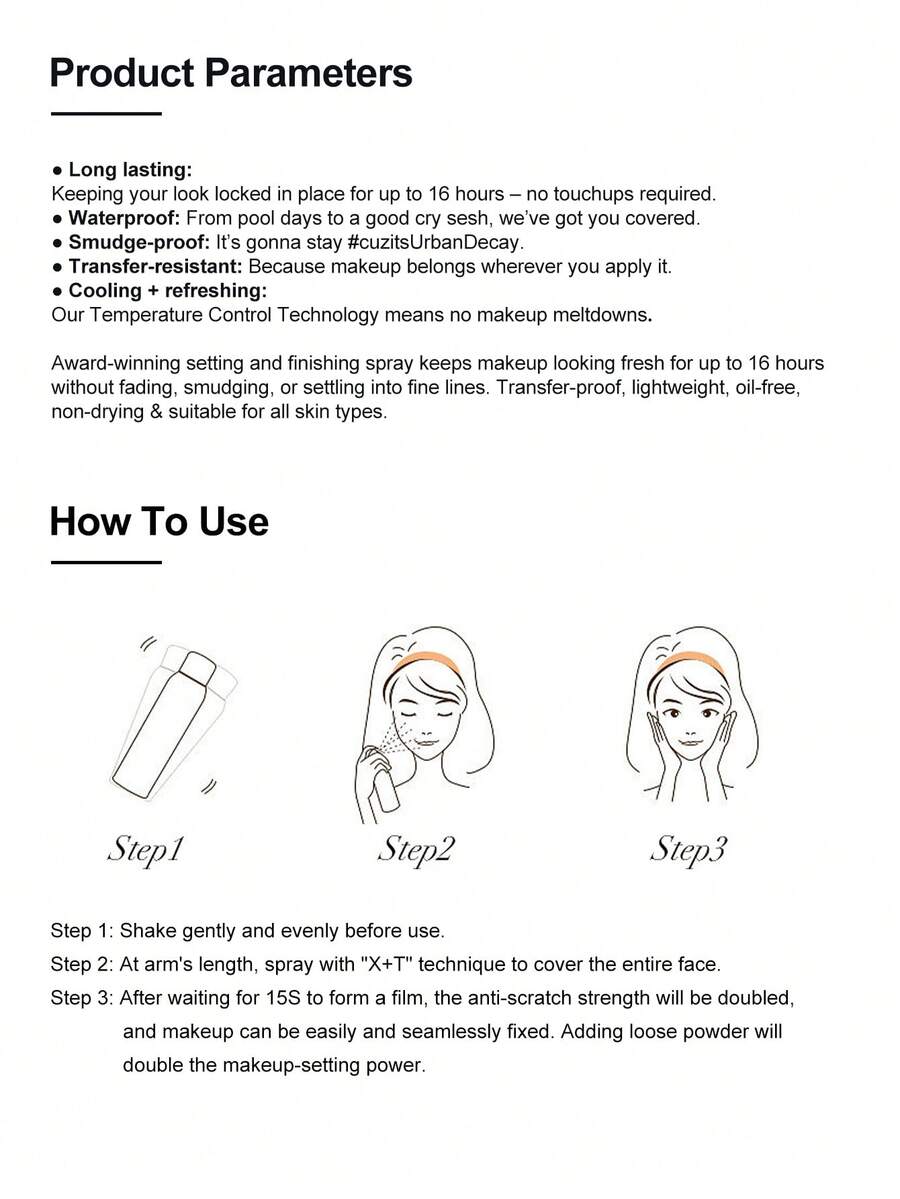 Product Parameters

● Long lasting:
Keeping your look locked in place for up to 16 hours – no touchups required.
● Waterproof: From pool days to a good cry sesh, we've got you covered.
● Smudge-proof: It's gonna stay #cuzitsUrbanDecay.
● Transfer-resistant: Because makeup belongs wherever you apply it.
● Cooling + refreshing:
Our Temperature Control Technology means no makeup meltdowns.

Award-winning setting and finishing spray keeps makeup looking fresh for up to 16 hours without fading, smudging, or settling into fine lines. Transfer-proof, lightweight, oil-free, non-drying & suitable for all skin types.

How To Use

Step1

Step2

Step3

Step 1: Shake gently and evenly before use.
Step 2: At arm's length, spray with "X+T" technique to cover the entire face.
Step 3: After waiting for 15S to form a film, the anti-scratch strength will be doubled, and makeup can be easily and seamlessly fixed. Adding loose powder will double the makeup-setting power.