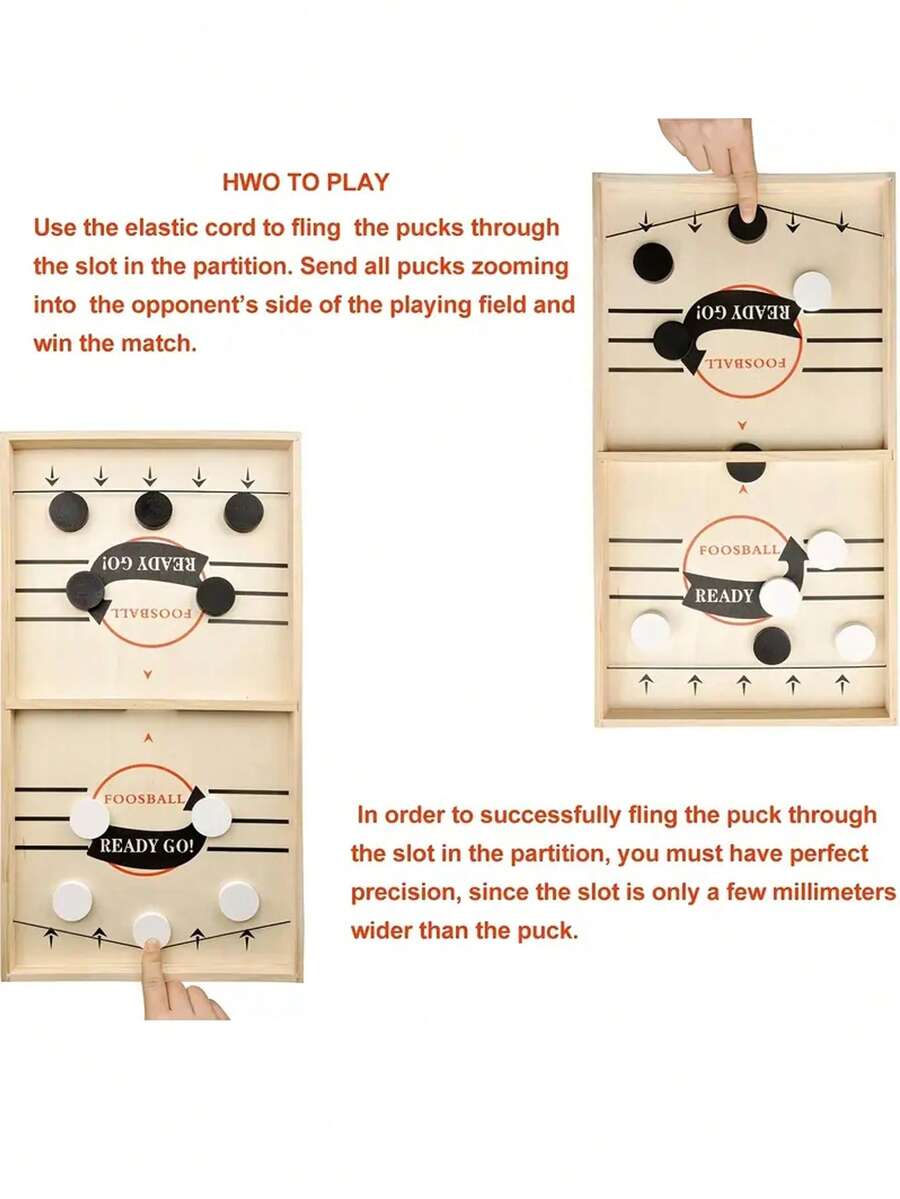 HWO TO PLAY

Use the elastic cord to fling the pucks through the slot in the partition. Send all pucks zooming into the opponent's side of the playing field and win the match.

READY GO!

FOOSBALL

FOOSBALL

READY

READY GO!

FOOSBALL

FOOSBALL

READY GO!

In order to successfully fling the puck through the slot in the partition, you must have perfect precision, since the slot is only a few millimeters wider than the puck.