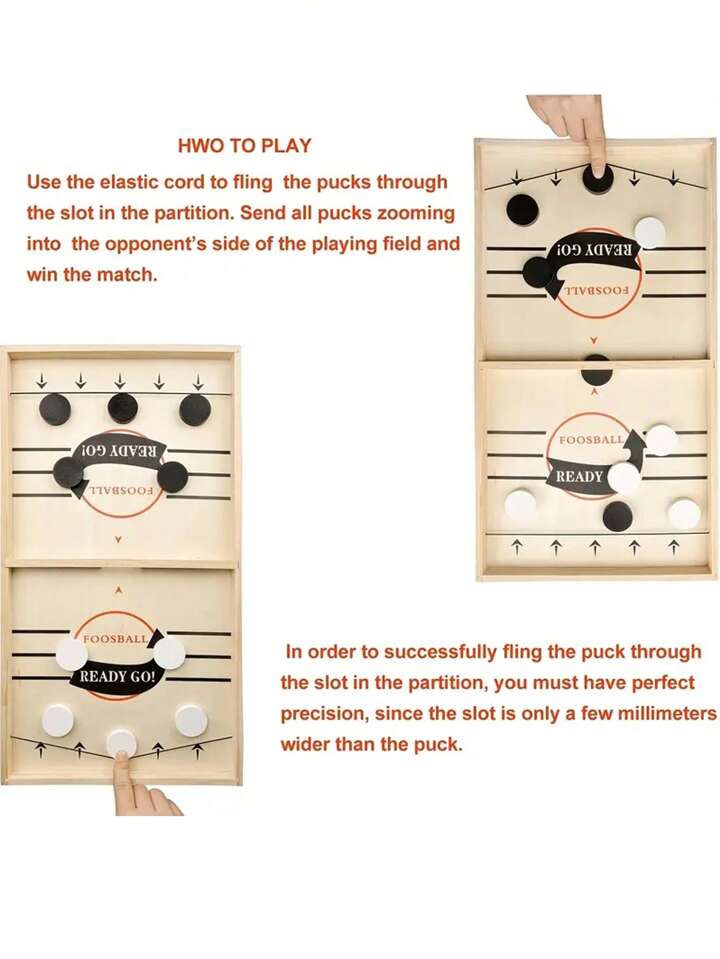 HWO TO PLAY

Use the elastic cord to fling the pucks through the slot in the partition. Send all pucks zooming into the opponent's side of the playing field and win the match.

READY GO!

FOOSBALL

FOOSBALL

READY

READY GO!

FOOSBALL

FOOSBALL

READY GO!

In order to successfully fling the puck through the slot in the partition, you must have perfect precision, since the slot is only a few millimeters wider than the puck.