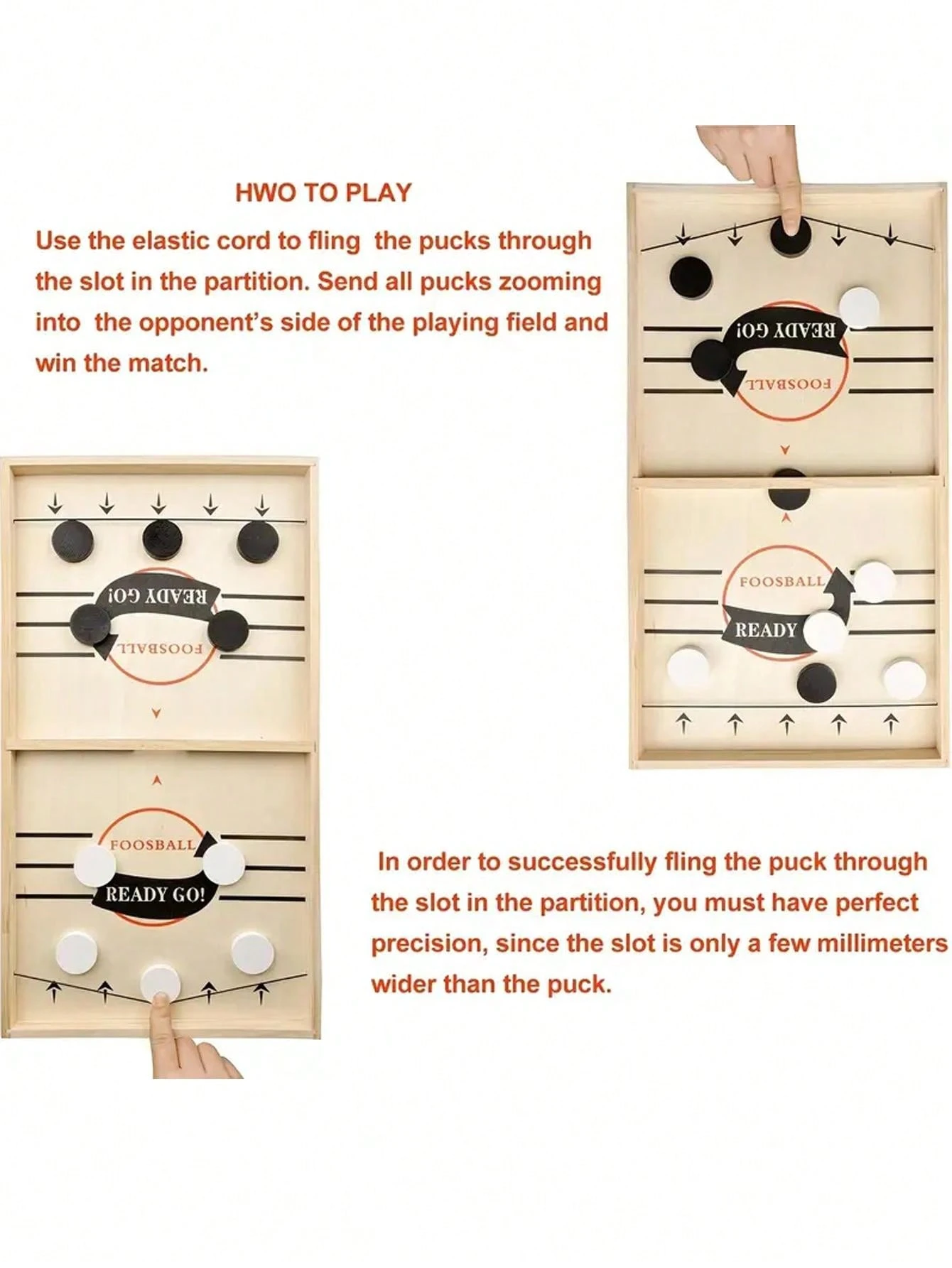 HWO TO PLAY

Use the elastic cord to fling the pucks through the slot in the partition. Send all pucks zooming into the opponent's side of the playing field and win the match.

READY GO!
FOOSBALL
FOOSBALL
READY

READY GO!
FOOSBALL
FOOSBALL
READY GO!

In order to successfully fling the puck through the slot in the partition, you must have perfect precision, since the slot is only a few millimeters wider than the puck.