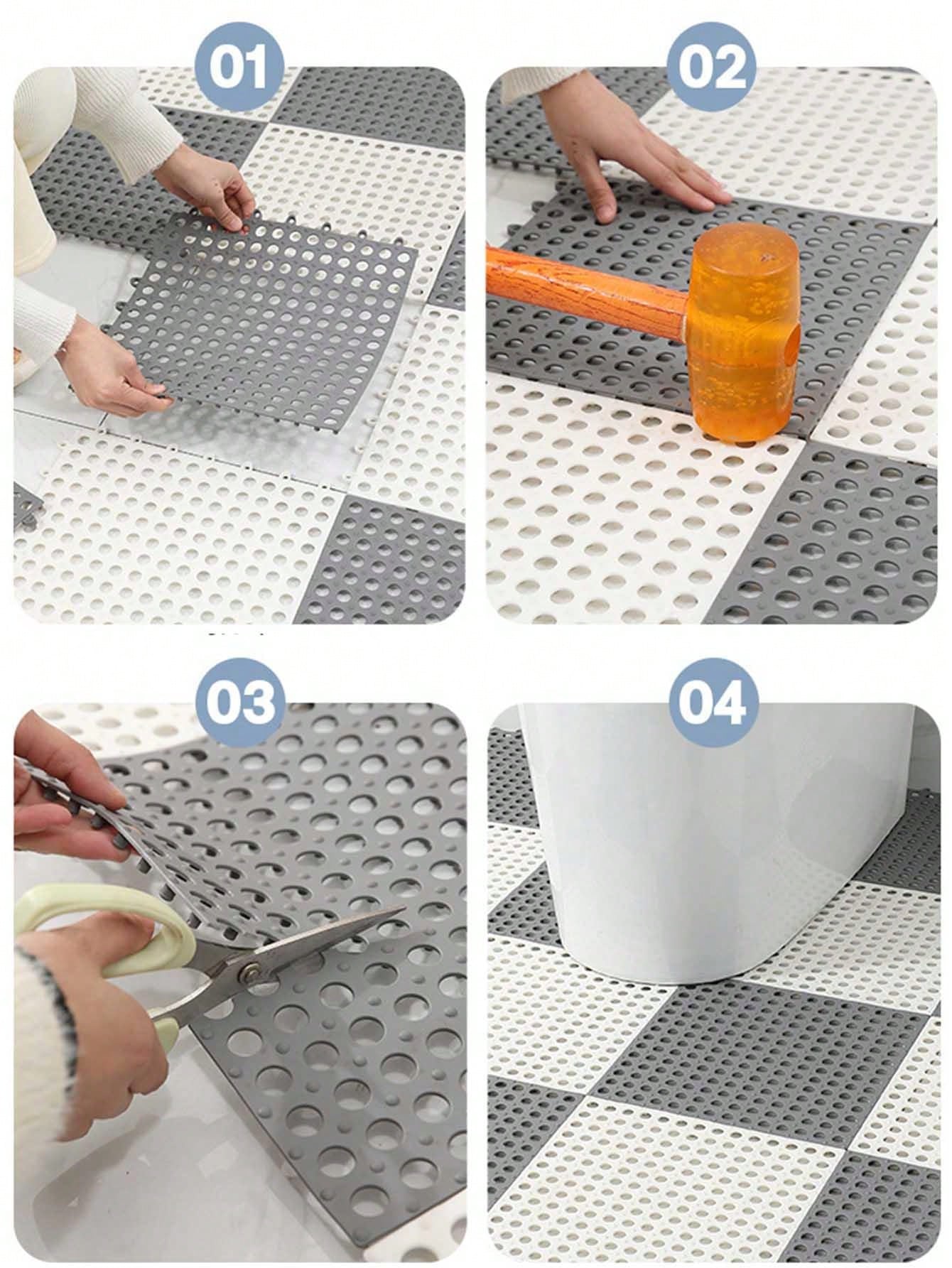 01

02

03

04