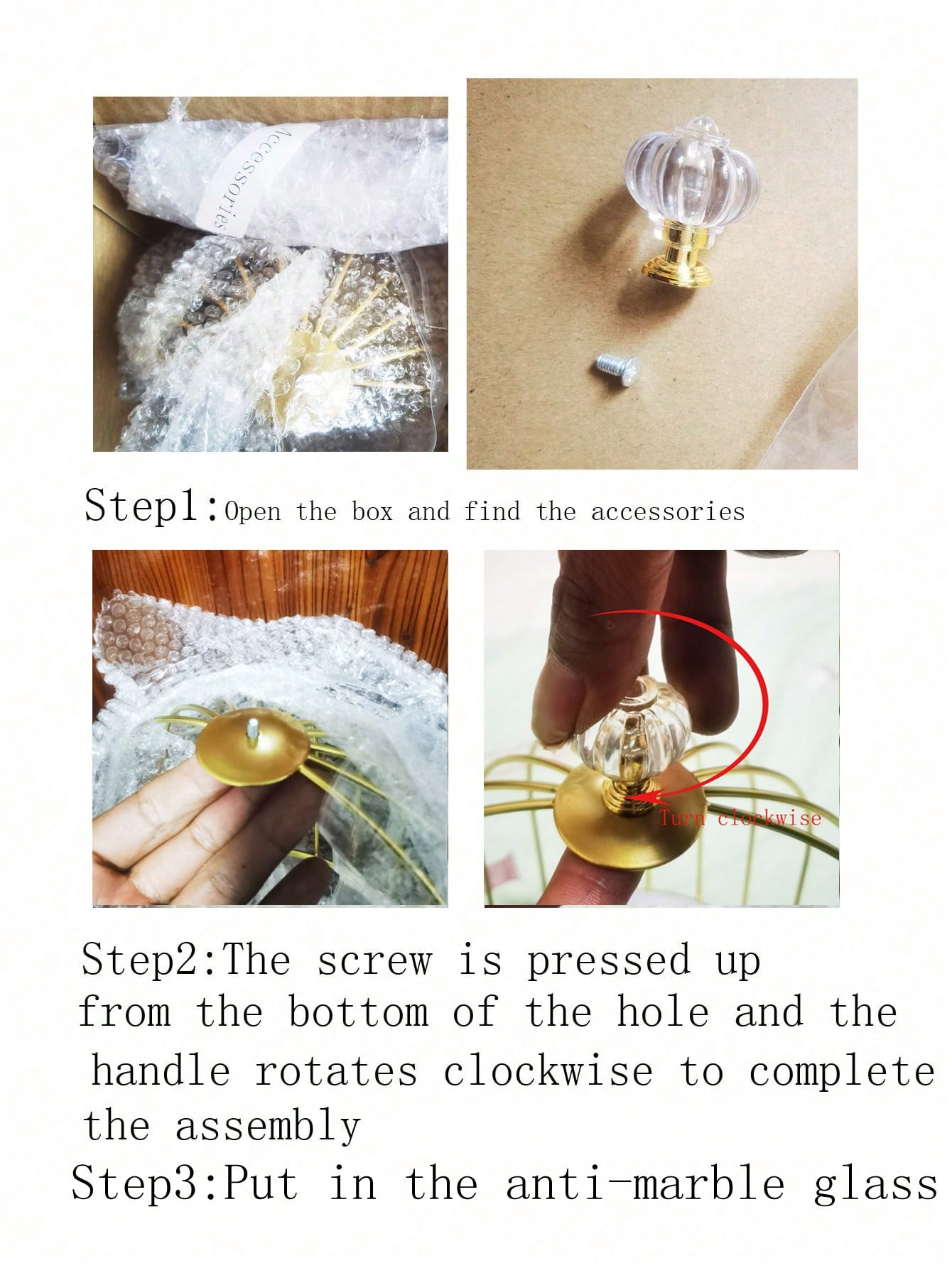 Accessories

Step1:Open the box and find the accessories

Turn clockwise

Step2:The screw is pressed up from the bottom of the hole and the handle rotates clockwise to complete the assembly

Step3:Put in the anti-marble glass