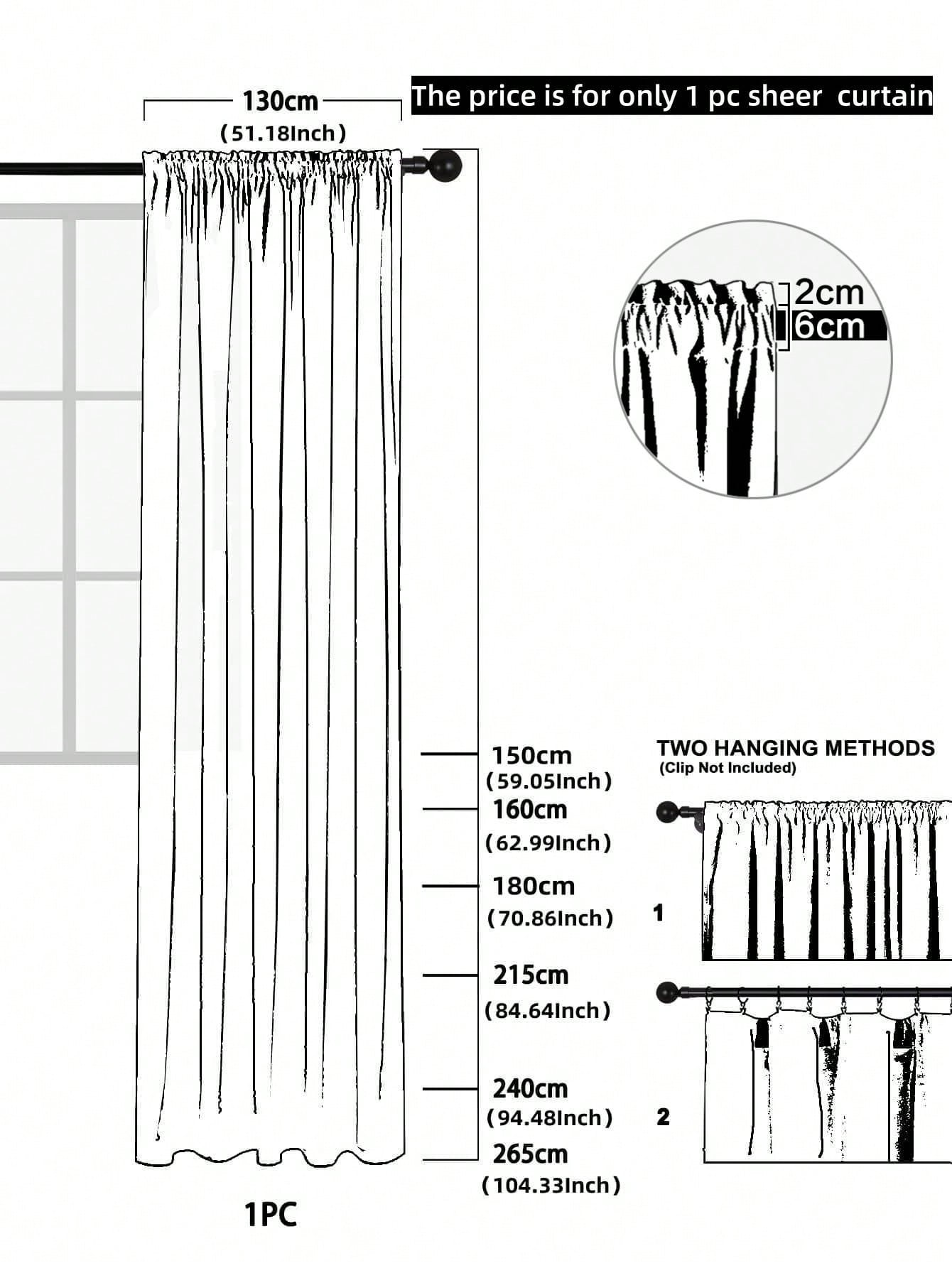 130cm
(51.18Inch)

The price is for only 1 pc sheer curtain

2cm
6cm

150cm
(59.05Inch)
160cm
(62.99Inch)
180cm
(70.86Inch)
215cm
(84.64Inch)
240cm
(94.48Inch)
265cm
(104.33Inch)

1PC

TWO HANGING METHODS
(Clip Not Included)

1

2