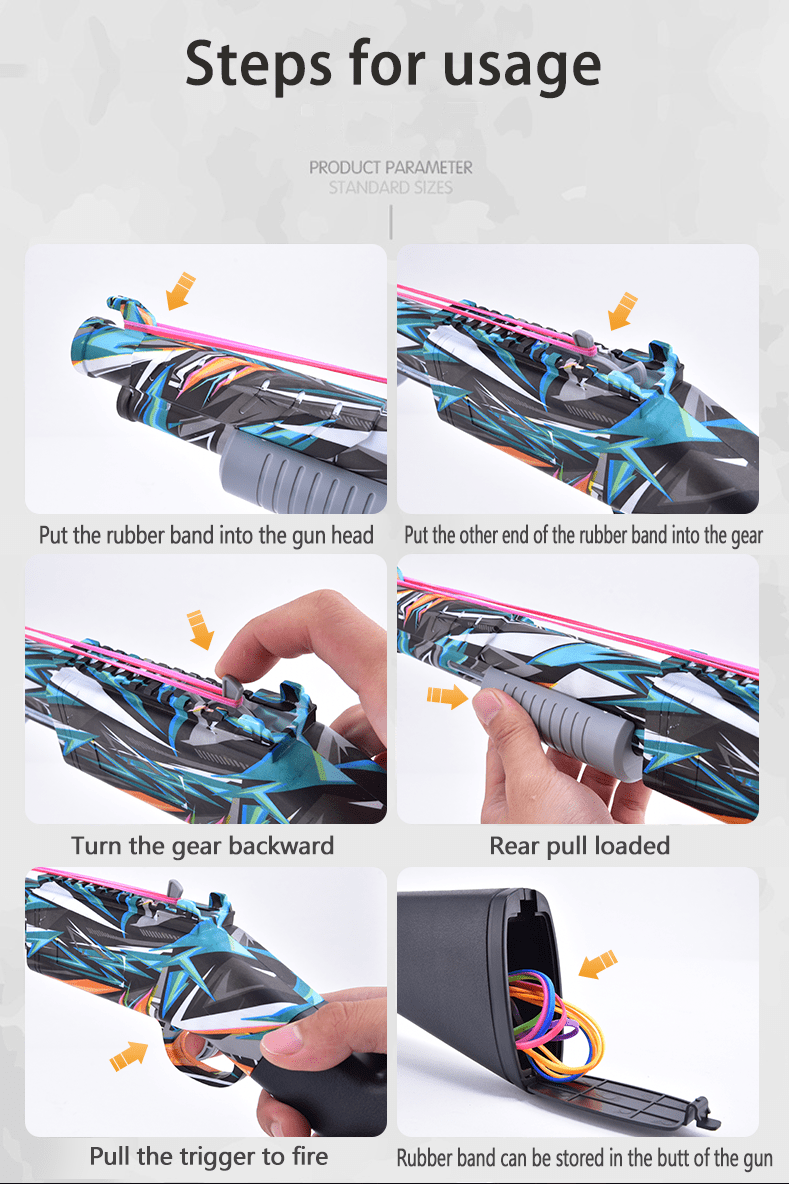 Steps for usage

PRODUCT PARAMETER
STANDARD SIZES

Put the rubber band into the gun head

Put the other end of the rubber band into the gear

Turn the gear backward

Rear pull loaded

Pull the trigger to fire

Rubber band can be stored in the butt of the gun