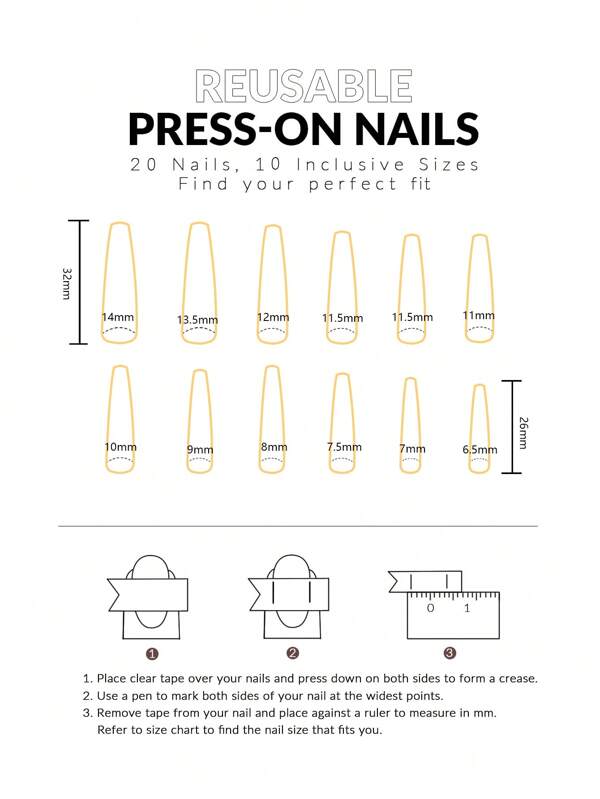 REUSABLE
PRESS-ON NAILS
20 Nails, 10 Inclusive Sizes
Find your perfect fit

32mm

14mm 13.5mm 12mm 11.5mm 11.5mm 11mm

10mm 9mm 8mm 7.5mm 7mm 6.5mm

26mm

0 1

1 2 3

1. Place clear tape over your nails and press down on both sides to form a crease.
2. Use a pen to mark both sides of your nail at the widest points.
3. Remove tape from your nail and place against a ruler to measure in mm. Refer to size chart to find the nail size that fits you.