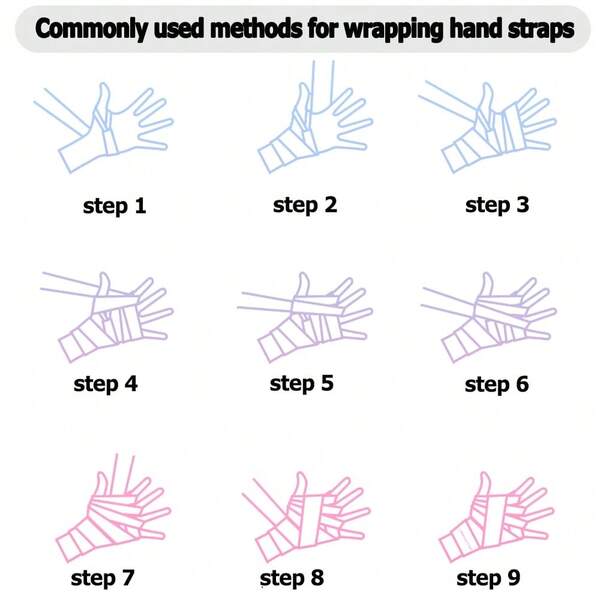 Commonly used methods for wrapping hand straps

step 1

step 2

step 3

step 4

step 5

step 6

step 7

step 8

step 9