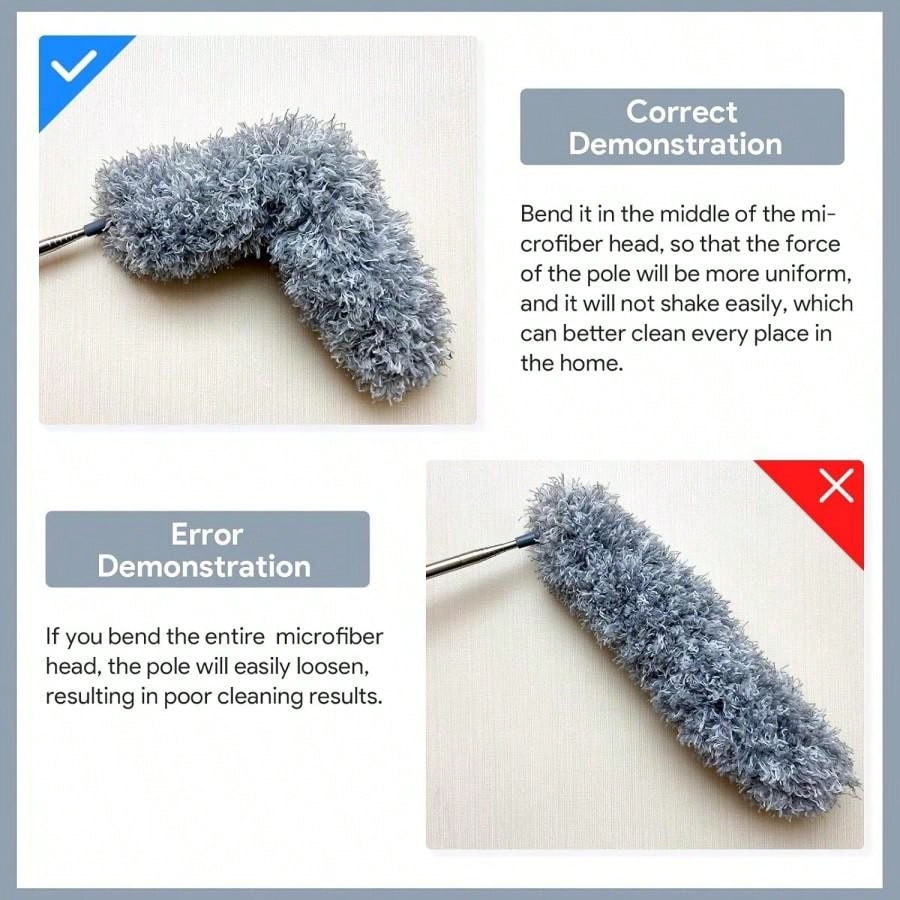 Correct Demonstration

Bend it in the middle of the microfiber head, so that the force of the pole will be more uniform, and it will not shake easily, which can better clean every place in the home.

Error Demonstration

If you bend the entire microfiber head, the pole will easily loosen, resulting in poor cleaning results.