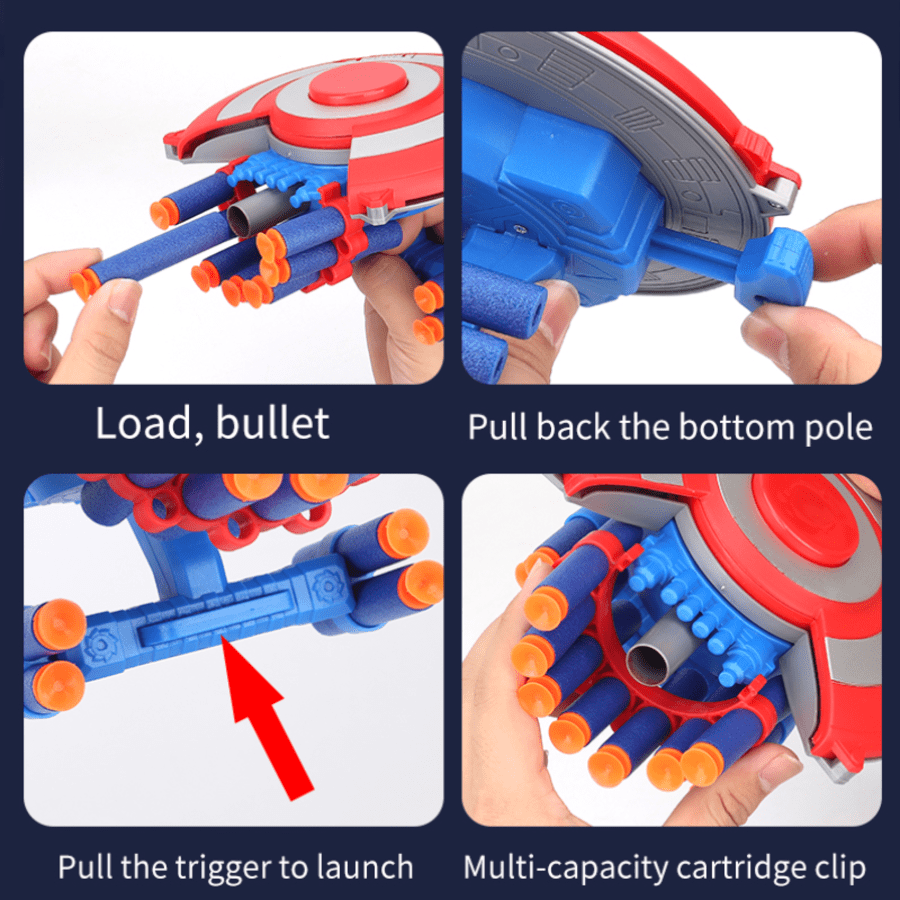 Load, bullet

Pull back the bottom pole

Pull the trigger to launch

Multi-capacity cartridge clip