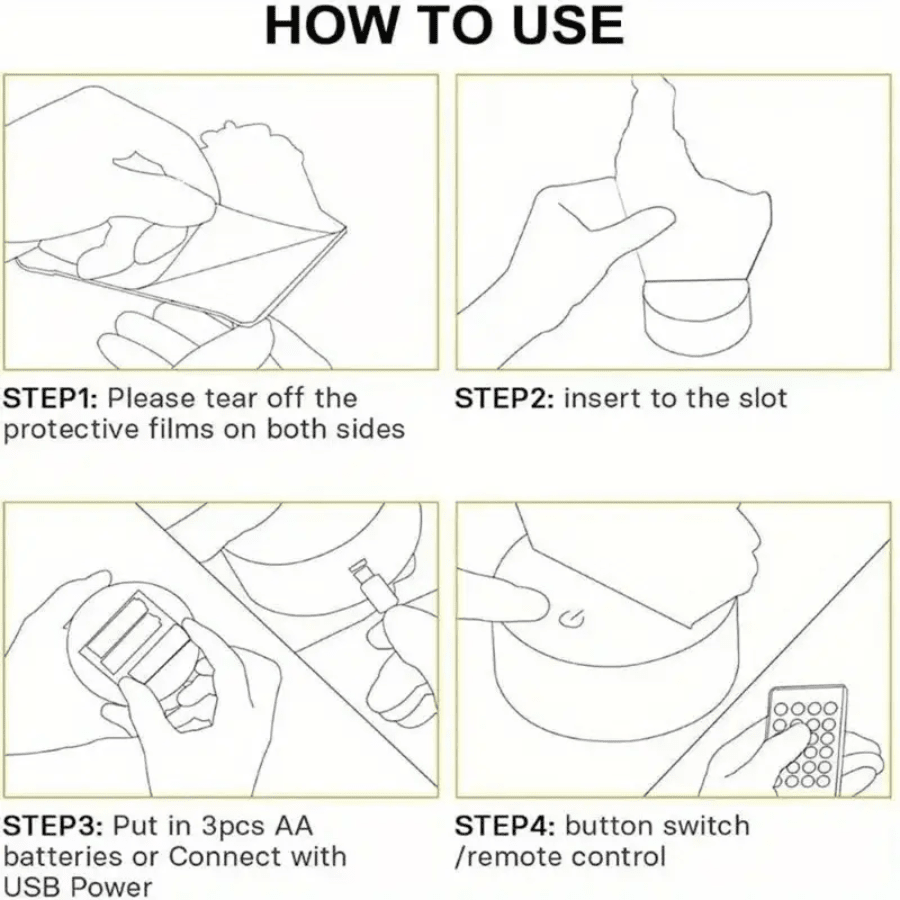 HOW TO USE

STEP1: Please tear off the protective films on both sides

STEP2: insert to the slot

STEP3: Put in 3pcs AA batteries or Connect with USB Power

STEP4: button switch /remote control