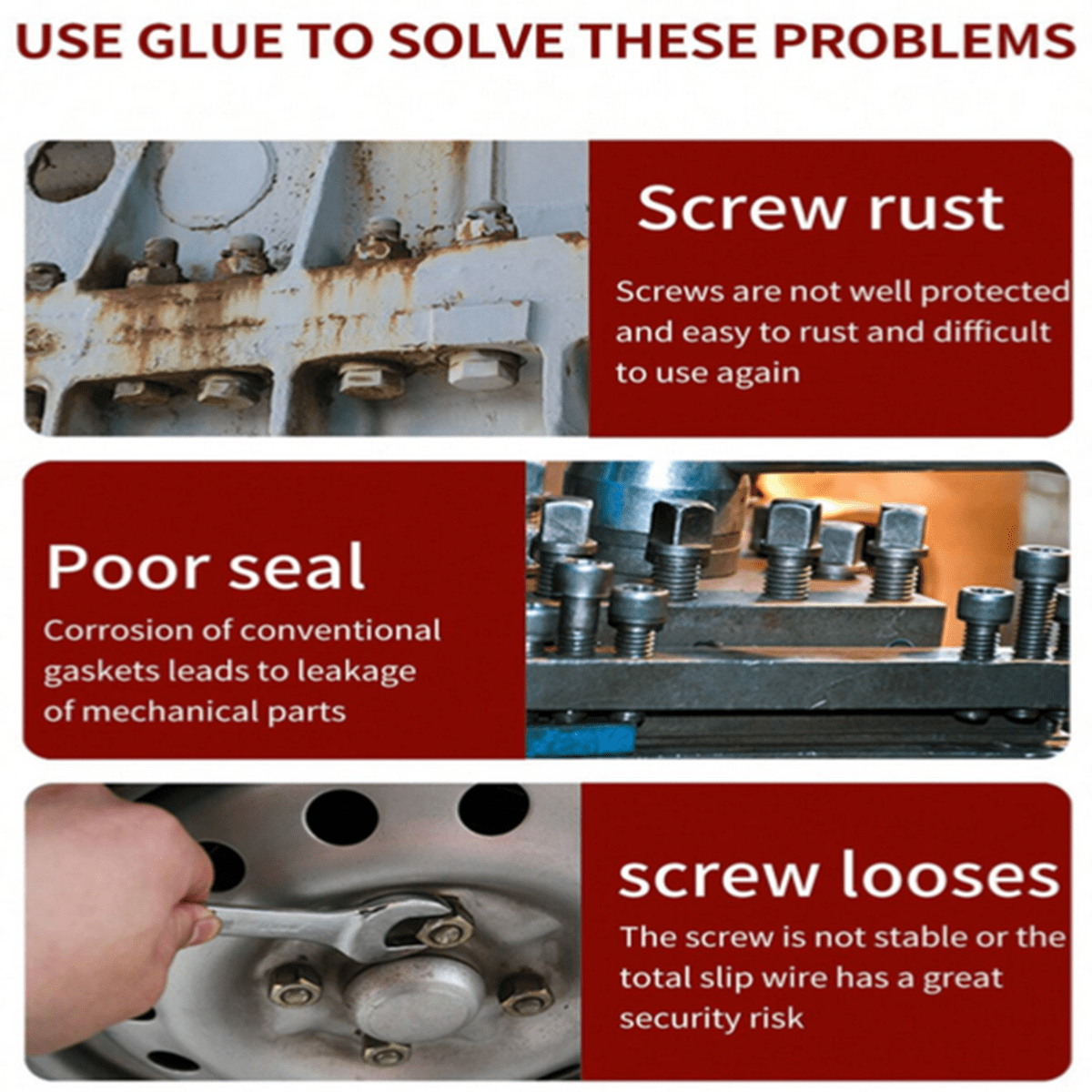 USE GLUE TO SOLVE THESE PROBLEMS

Screw rust

Screws are not well protected and easy to rust and difficult to use again

Poor seal

Corrosion of conventional gaskets leads to leakage of mechanical parts

screw looses

The screw is not stable or the total slip wire has a great security risk