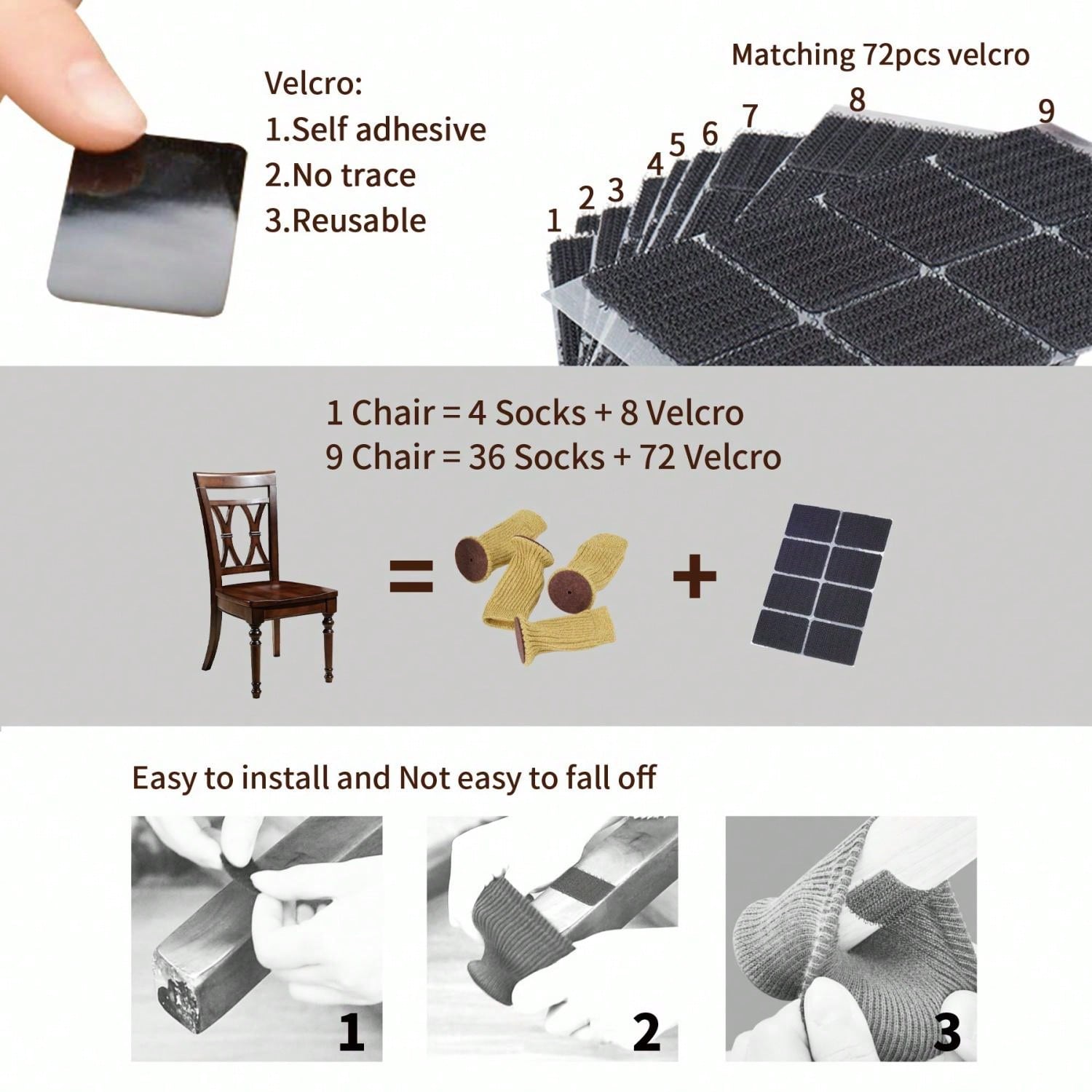 Velcro:
1.Self adhesive
2.No trace
3.Reusable

Matching 72pcs velcro

1 2 3 4 5 6 7 8 9

1 Chair = 4 Socks + 8 Velcro
9 Chair = 36 Socks + 72 Velcro

= +

Easy to install and Not easy to fall off

1

2

3