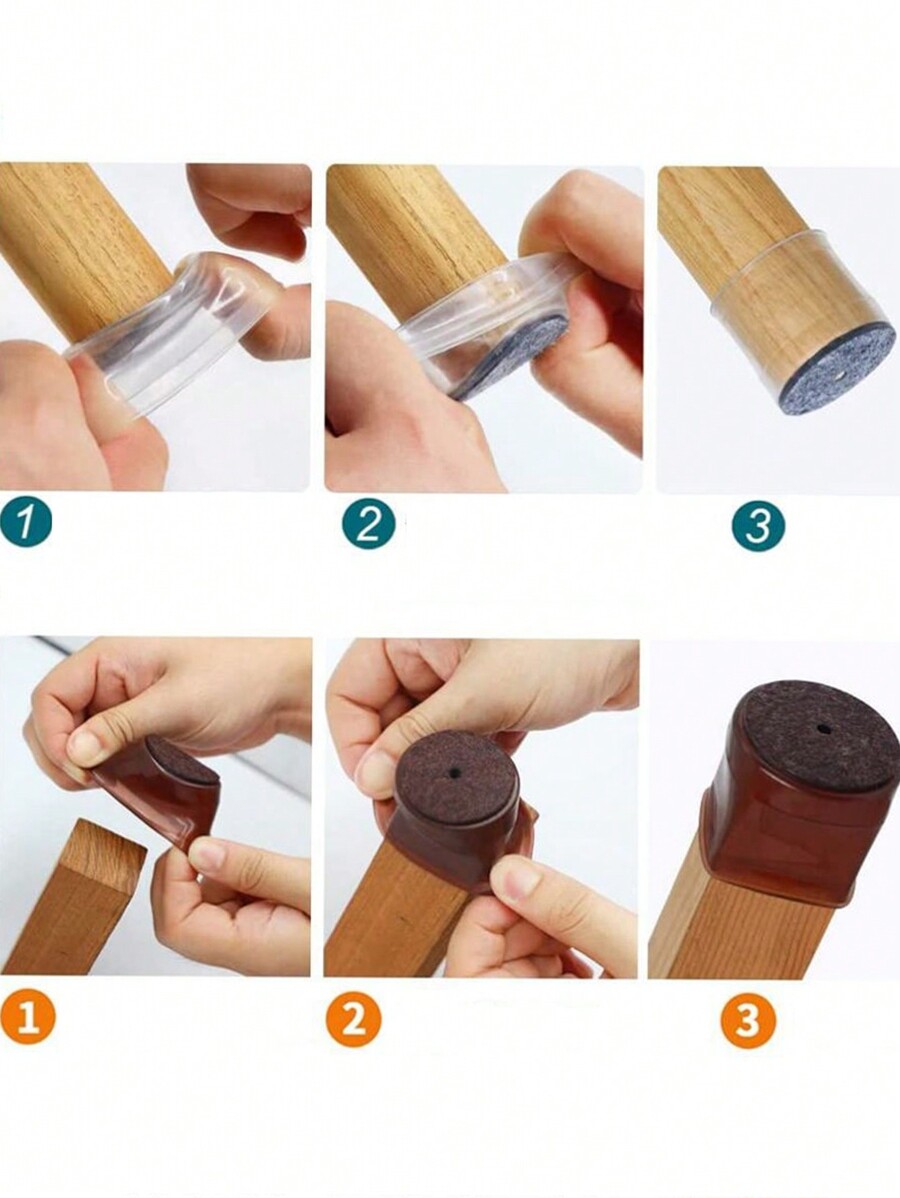 1
2
3
1
2
3