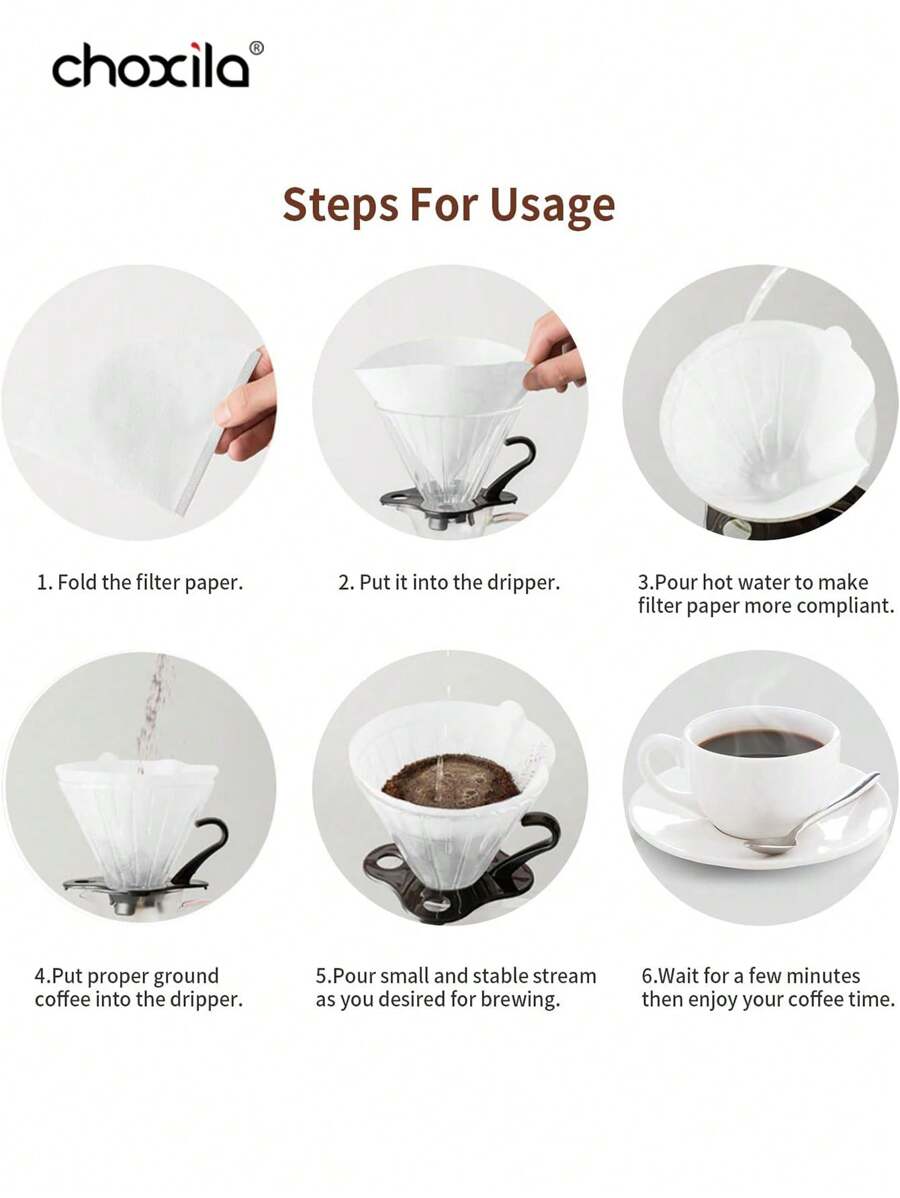 choxila®

Steps For Usage

1. Fold the filter paper.

2. Put it into the dripper.

3.Pour hot water to make filter paper more compliant.

4.Put proper ground coffee into the dripper.

5.Pour small and stable stream as you desired for brewing.

6.Wait for a few minutes then enjoy your coffee time.