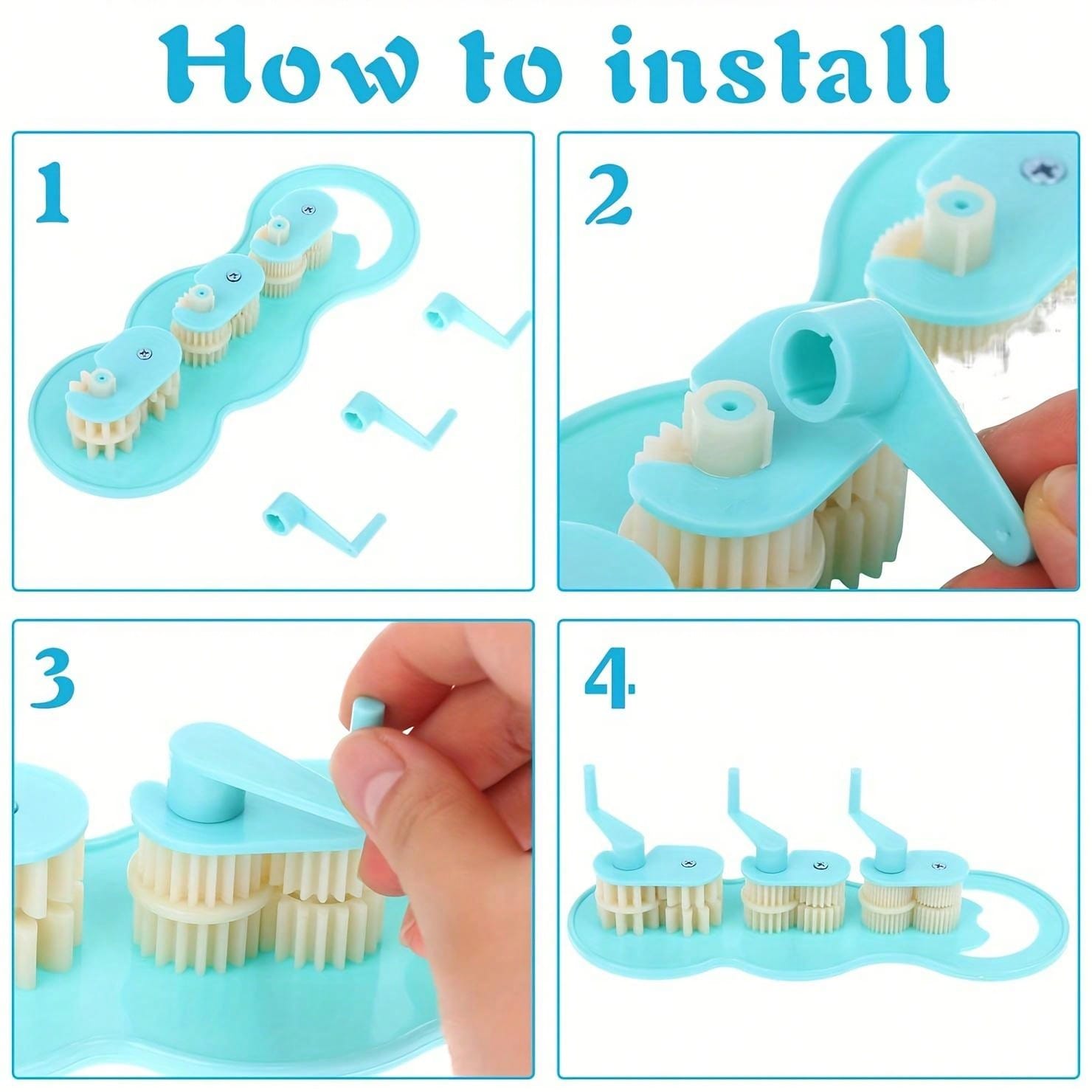 How to install

1

2

3

4