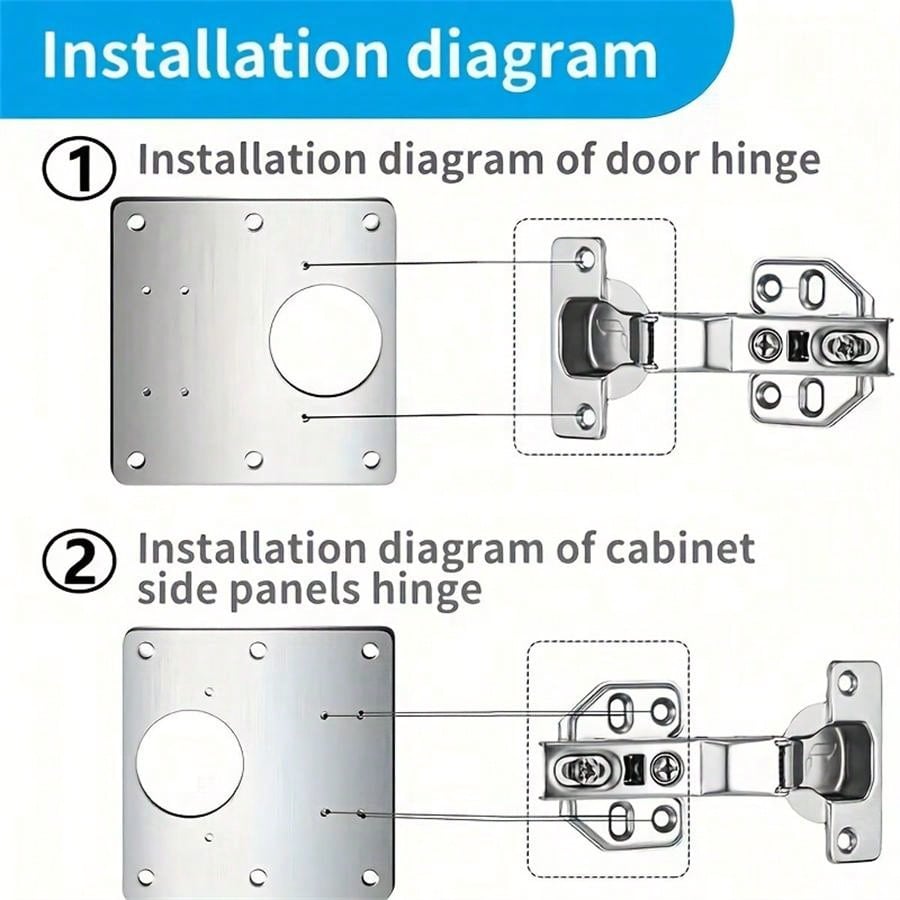 Installation diagram

① Installation diagram of door hinge

② Installation diagram of cabinet side panels hinge