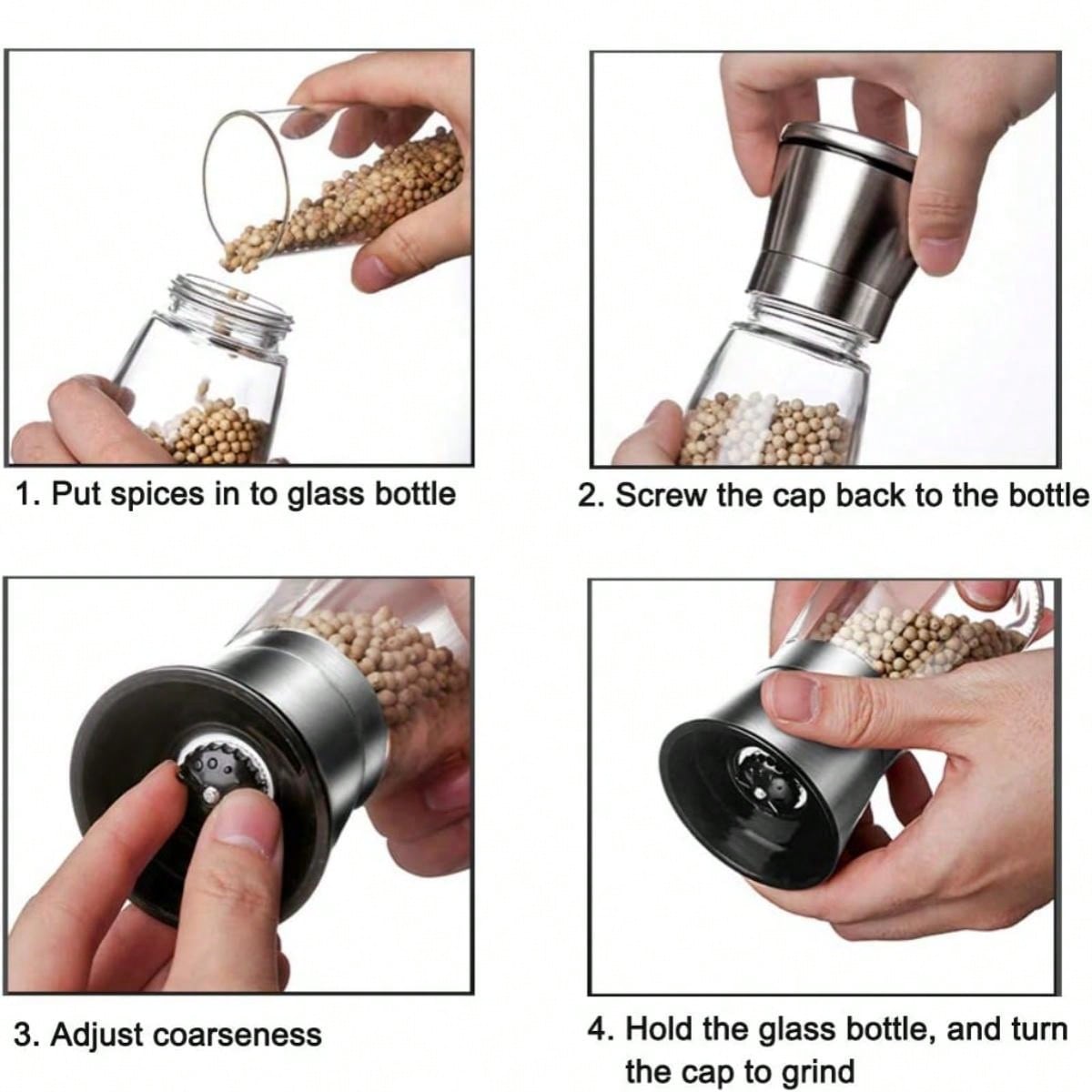 1. Put spices in to glass bottle

2. Screw the cap back to the bottle

3. Adjust coarseness

4. Hold the glass bottle, and turn the cap to grind