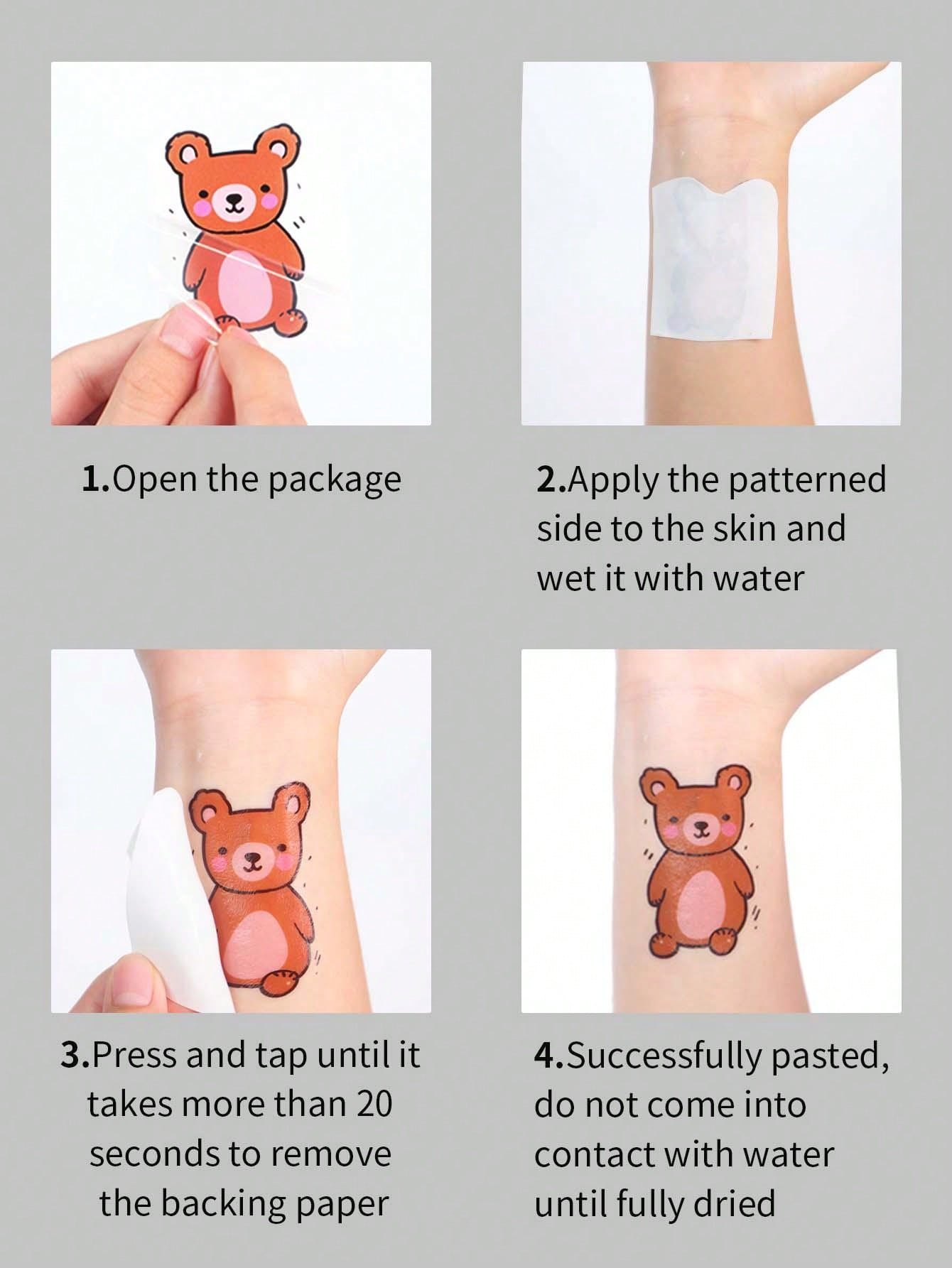 1.Open the package

2.Apply the patterned side to the skin and wet it with water

3.Press and tap until it takes more than 20 seconds to remove the backing paper

4.Successfully pasted, do not come into contact with water until fully dried