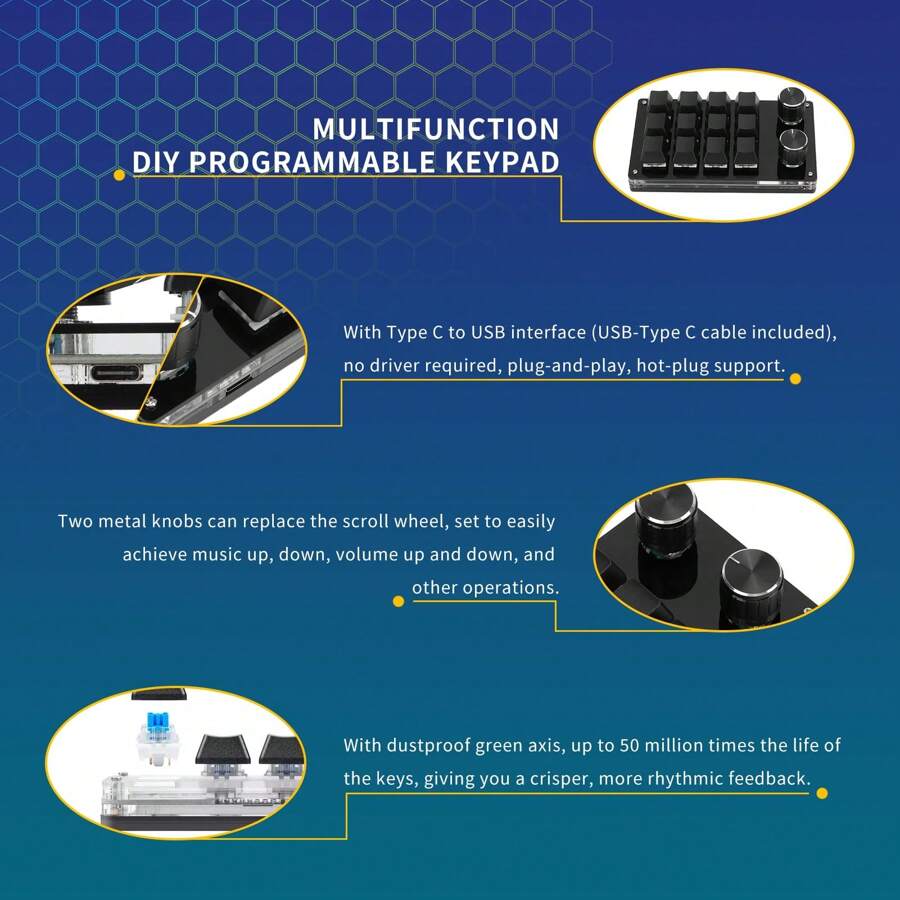 MULTIFUNCTION
DIY PROGRAMMABLE KEYPAD

With Type C to USB interface (USB-Type C cable included), no driver required, plug-and-play, hot-plug support.

Two metal knobs can replace the scroll wheel, set to easily achieve music up, down, volume up and down, and other operations.

With dustproof green axis, up to 50 million times the life of the keys, giving you a crisper, more rhythmic feedback.