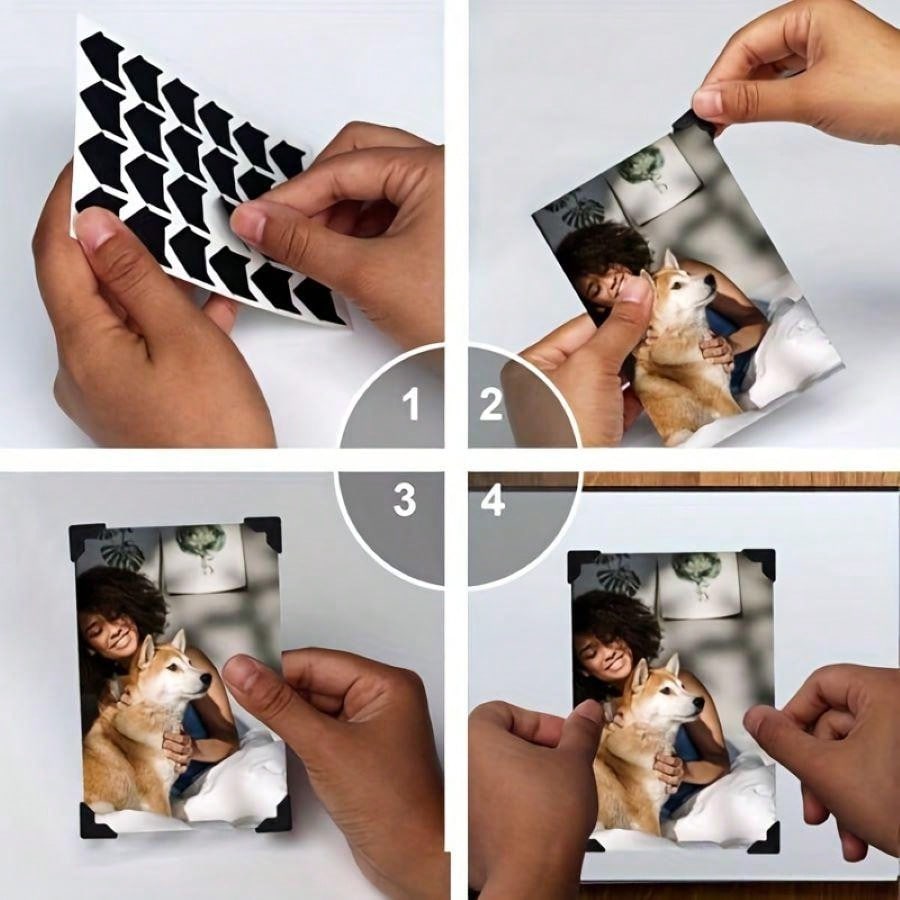 1
2
3
4