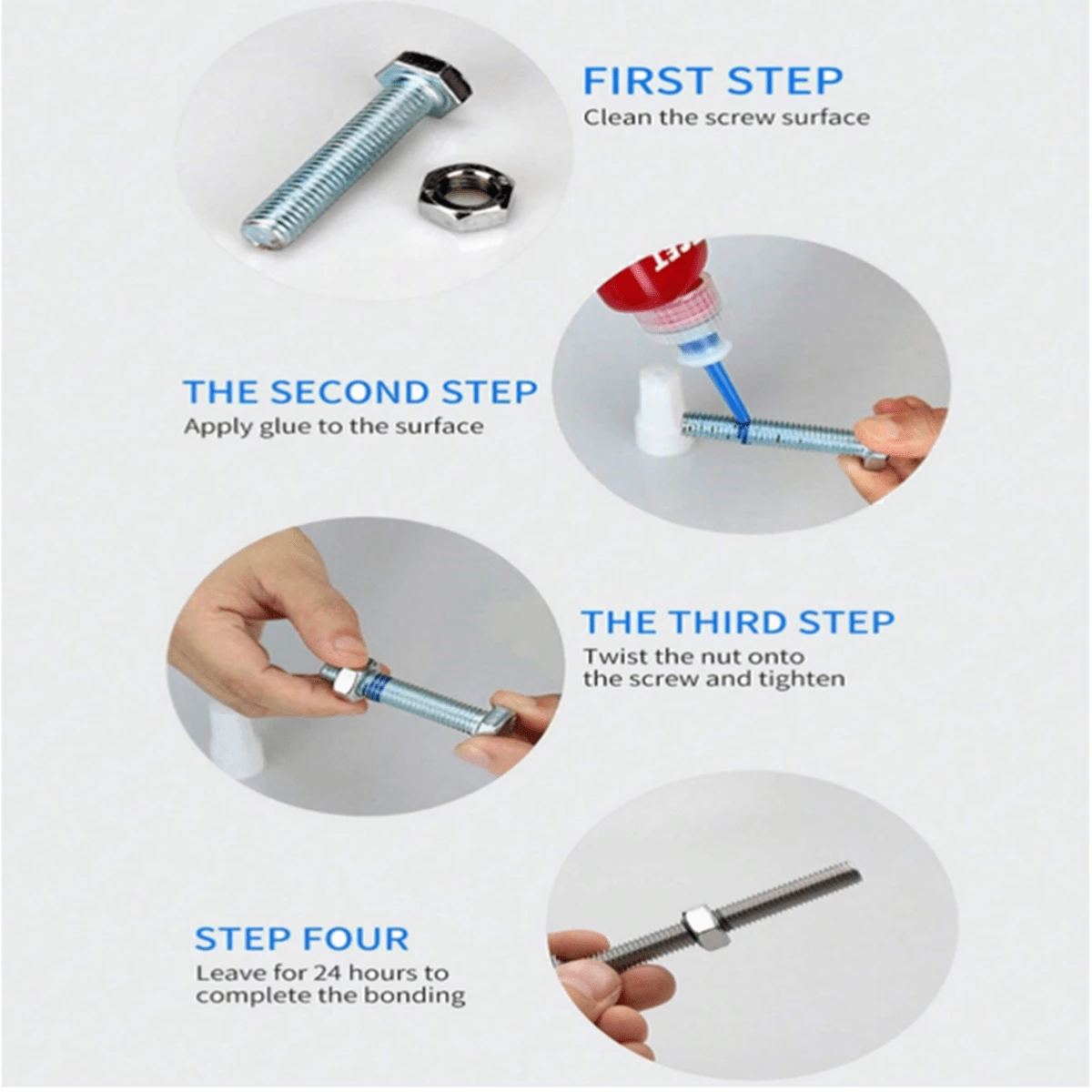 FIRST STEP
Clean the screw surface

THE SECOND STEP
Apply glue to the surface

THE THIRD STEP
Twist the nut onto the screw and tighten

STEP FOUR
Leave for 24 hours to complete the bonding