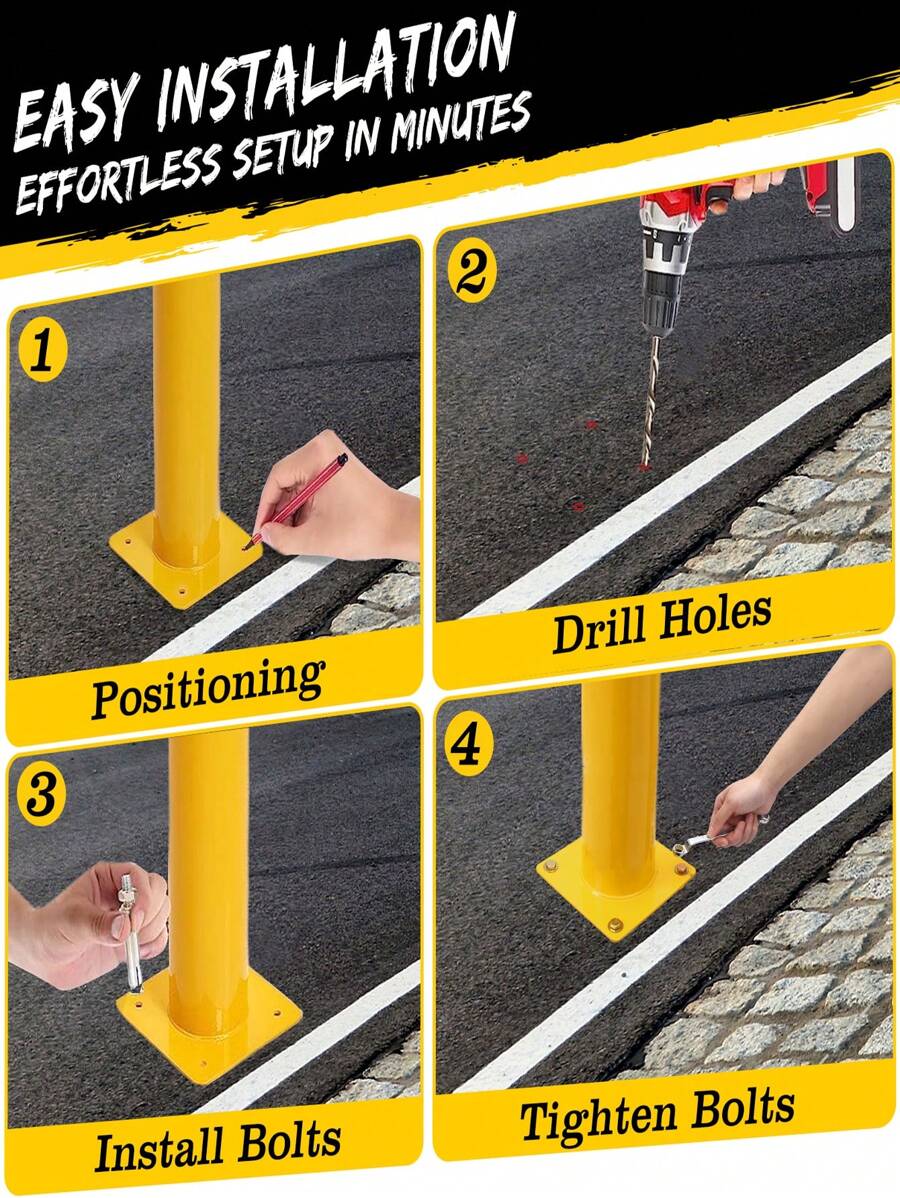 EASY INSTALLATION
EFFORTLESS SETUP IN MINUTES

1
Positioning

2
Drill Holes

3
Install Bolts

4
Tighten Bolts