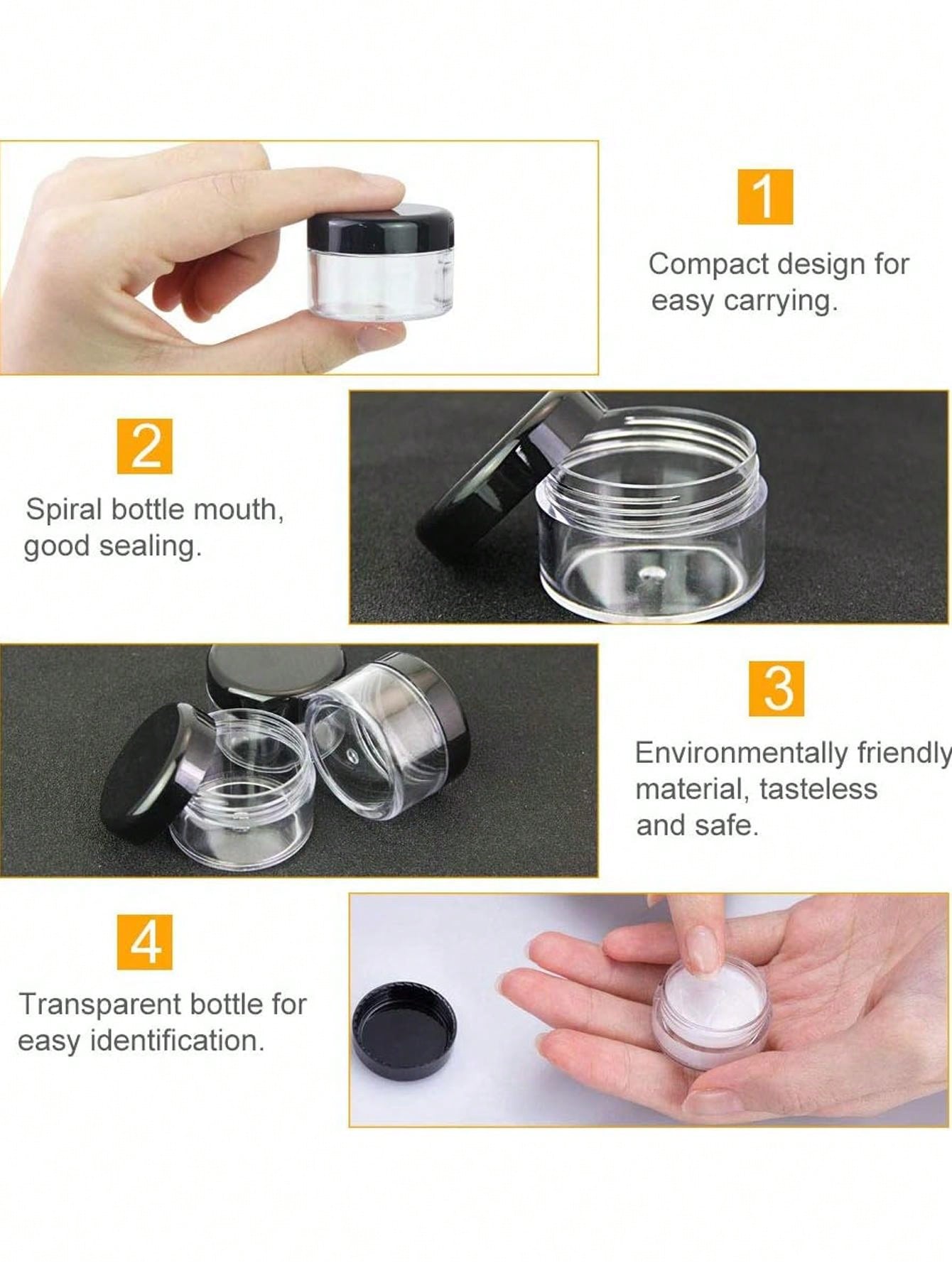 1

Compact design for easy carrying.

2

Spiral bottle mouth, good sealing.

3

Environmentally friendly material, tasteless and safe.

4

Transparent bottle for easy identification.