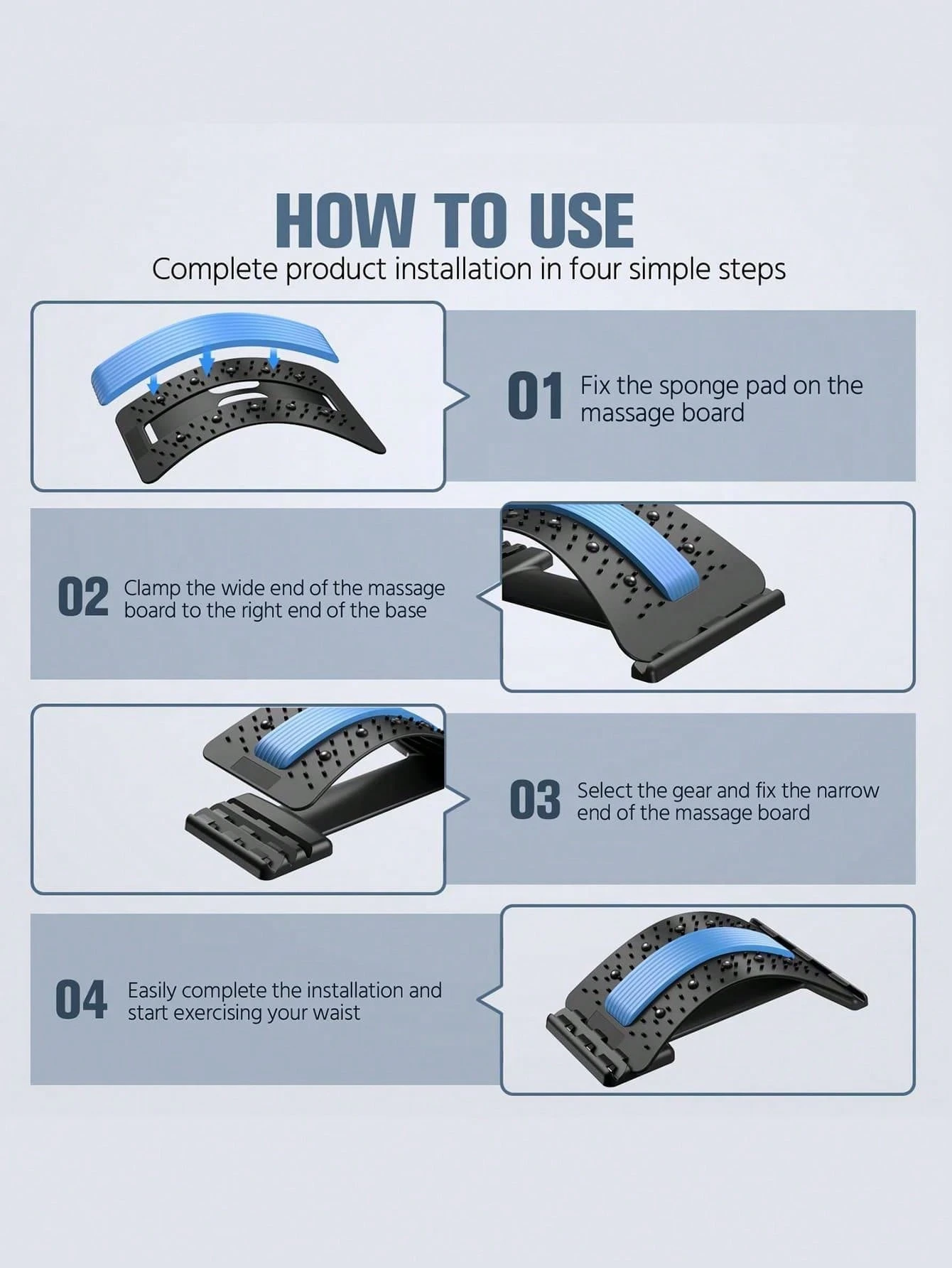 HOW TO USE

Complete product installation in four simple steps

01 Fix the sponge pad on the massage board

02 Clamp the wide end of the massage board to the right end of the base

03 Select the gear and fix the narrow end of the massage board

04 Easily complete the installation and start exercising your waist