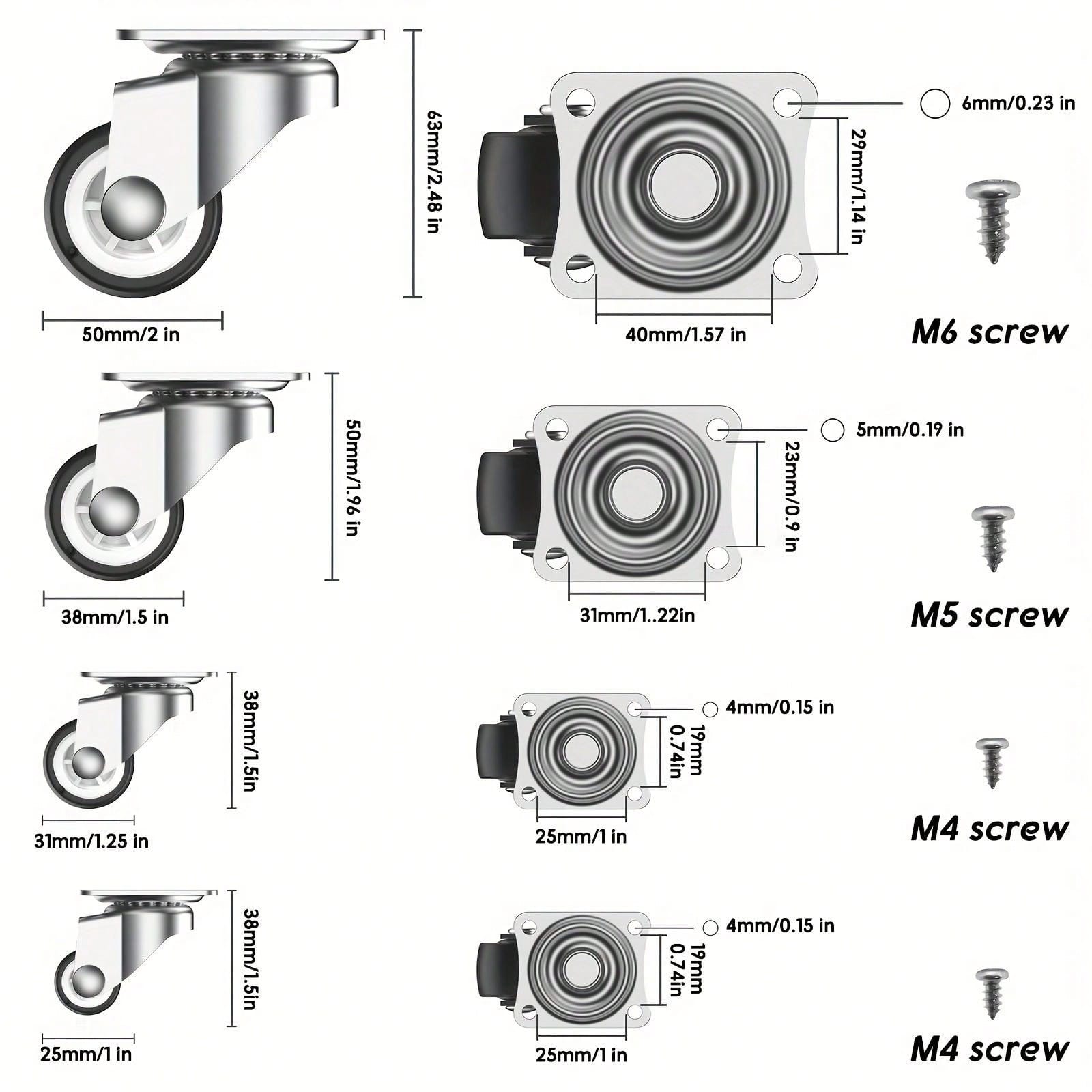 63mm/2.48 in

50mm/2 in

6mm/0.23 in

29mm/1.14 in

40mm/1.57 in

M6 screw

50mm/1.96 in

38mm/1.5 in

5mm/0.19 in

23mm/0.9 in

31mm/1..22in

M5 screw

38mm/1.5in

31mm/1.25 in

4mm/0.15 in

19mm 0.74in

25mm/1 in

M4 screw

38mm/1.5in

25mm/1 in

4mm/0.15 in

19mm 0.74in

25mm/1 in

M4 screw