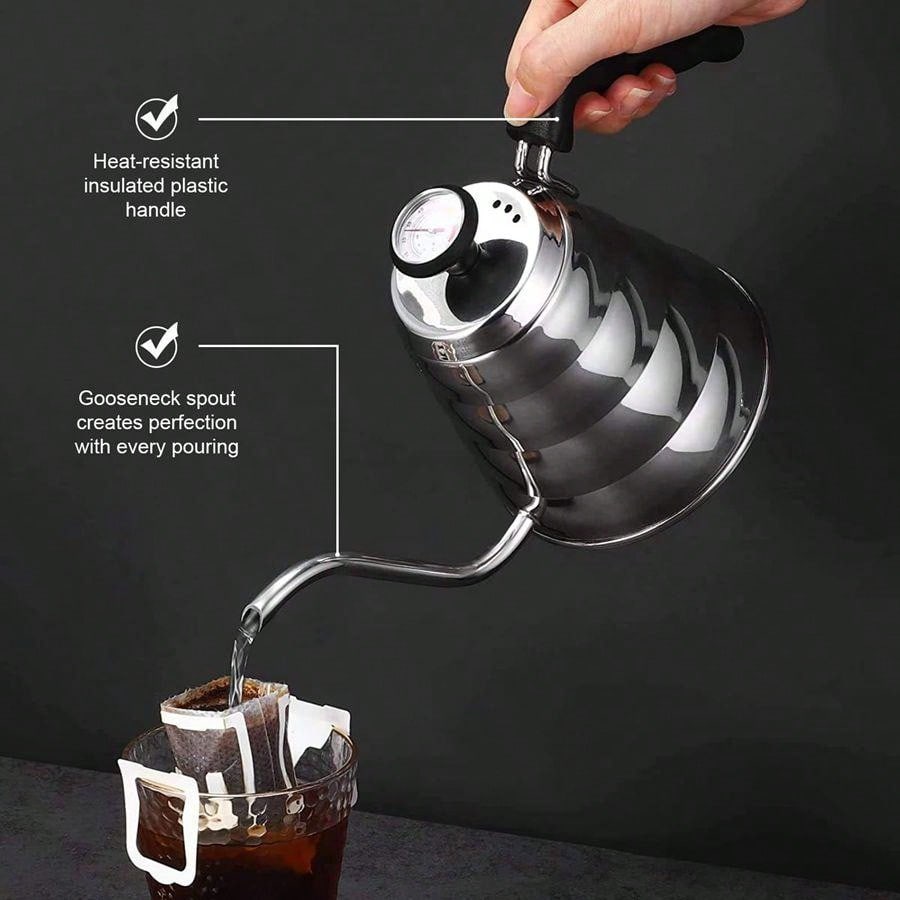 Heat-resistant insulated plastic handle

Gooseneck spout creates perfection with every pouring