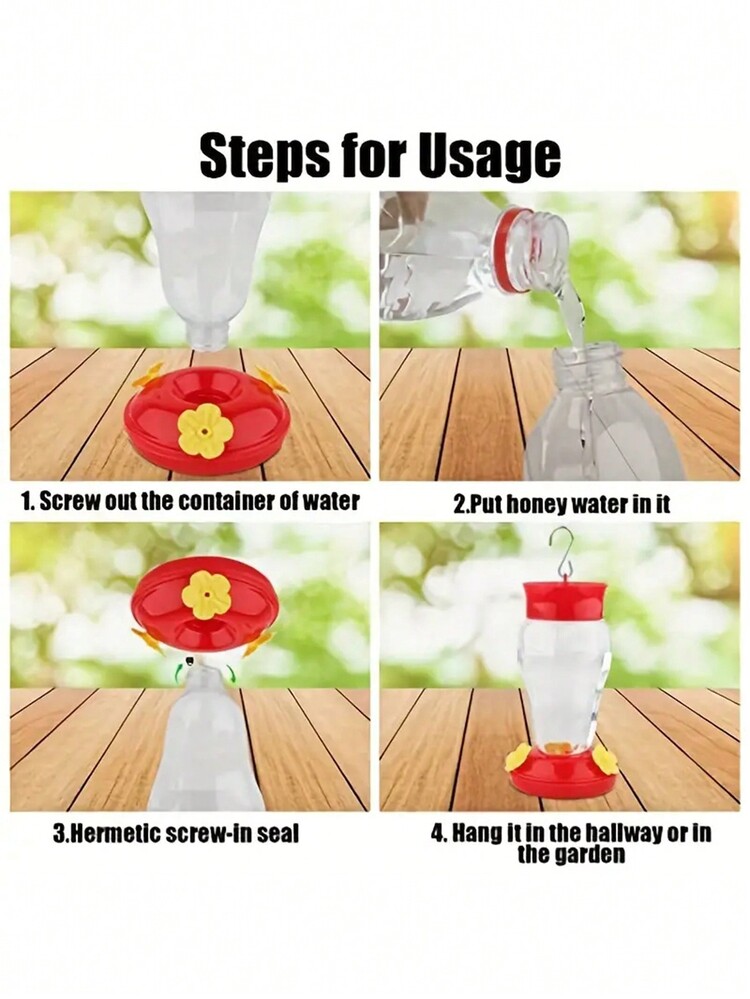 Steps for Usage

1. Screw out the container of water

2.Put honey water in it

3.Hermetic screw-in seal

4. Hang it in the hallway or in the garden