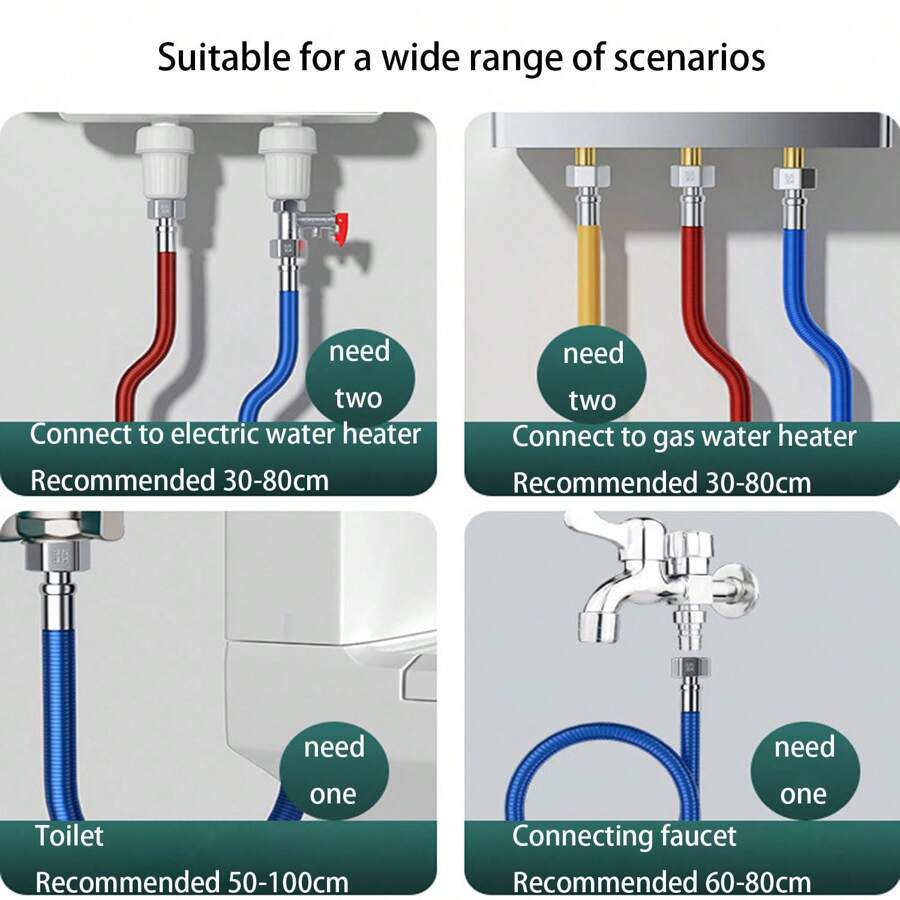 Suitable for a wide range of scenarios

need two

Connect to electric water heater
Recommended 30-80cm

need two

Connect to gas water heater
Recommended 30-80cm

need one

Toilet
Recommended 50-100cm

need one

Connecting faucet
Recommended 60-80cm