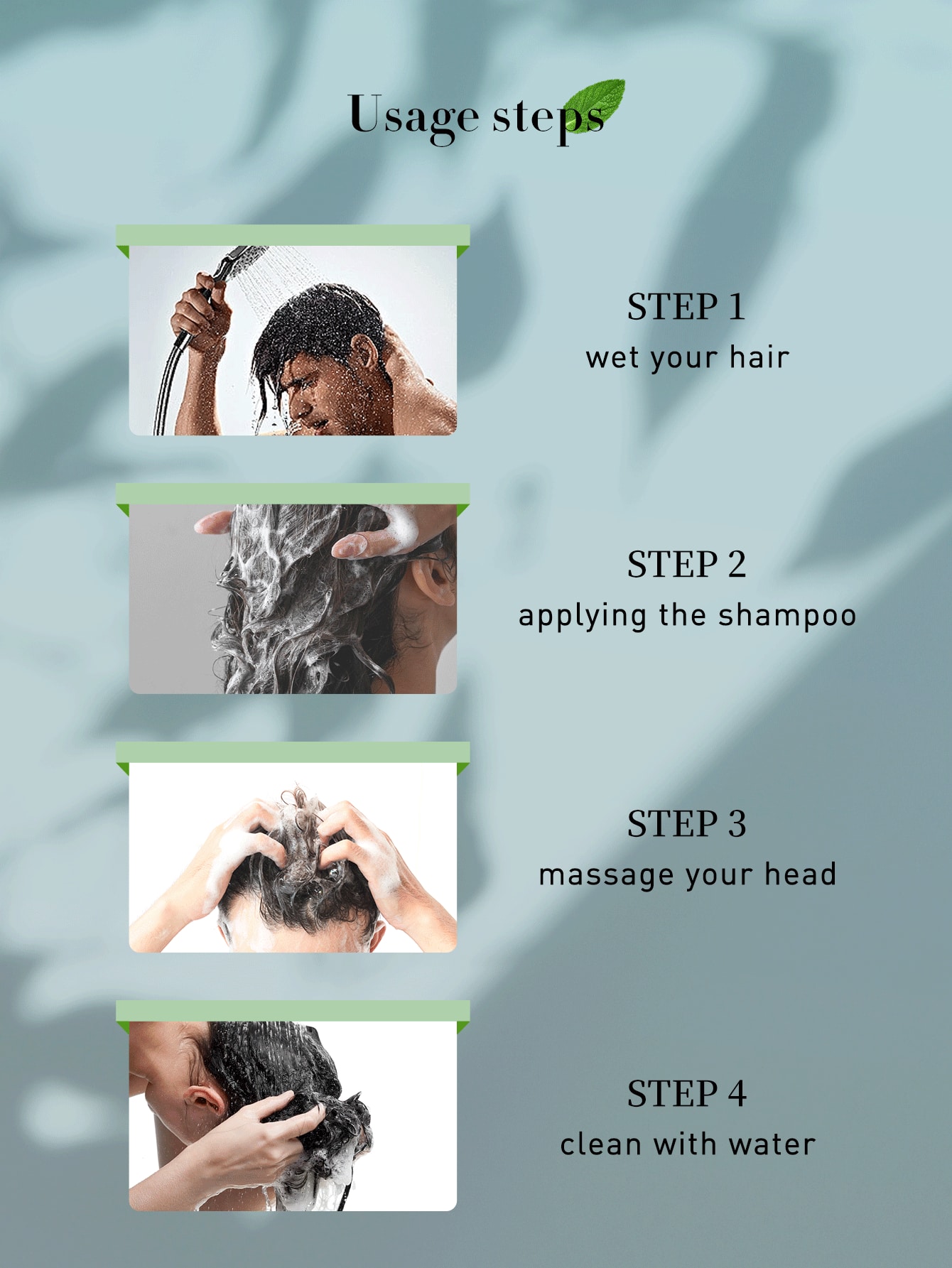 Usage steps

STEP 1
wet your hair

STEP 2
applying the shampoo

STEP 3
massage your head

STEP 4
clean with water