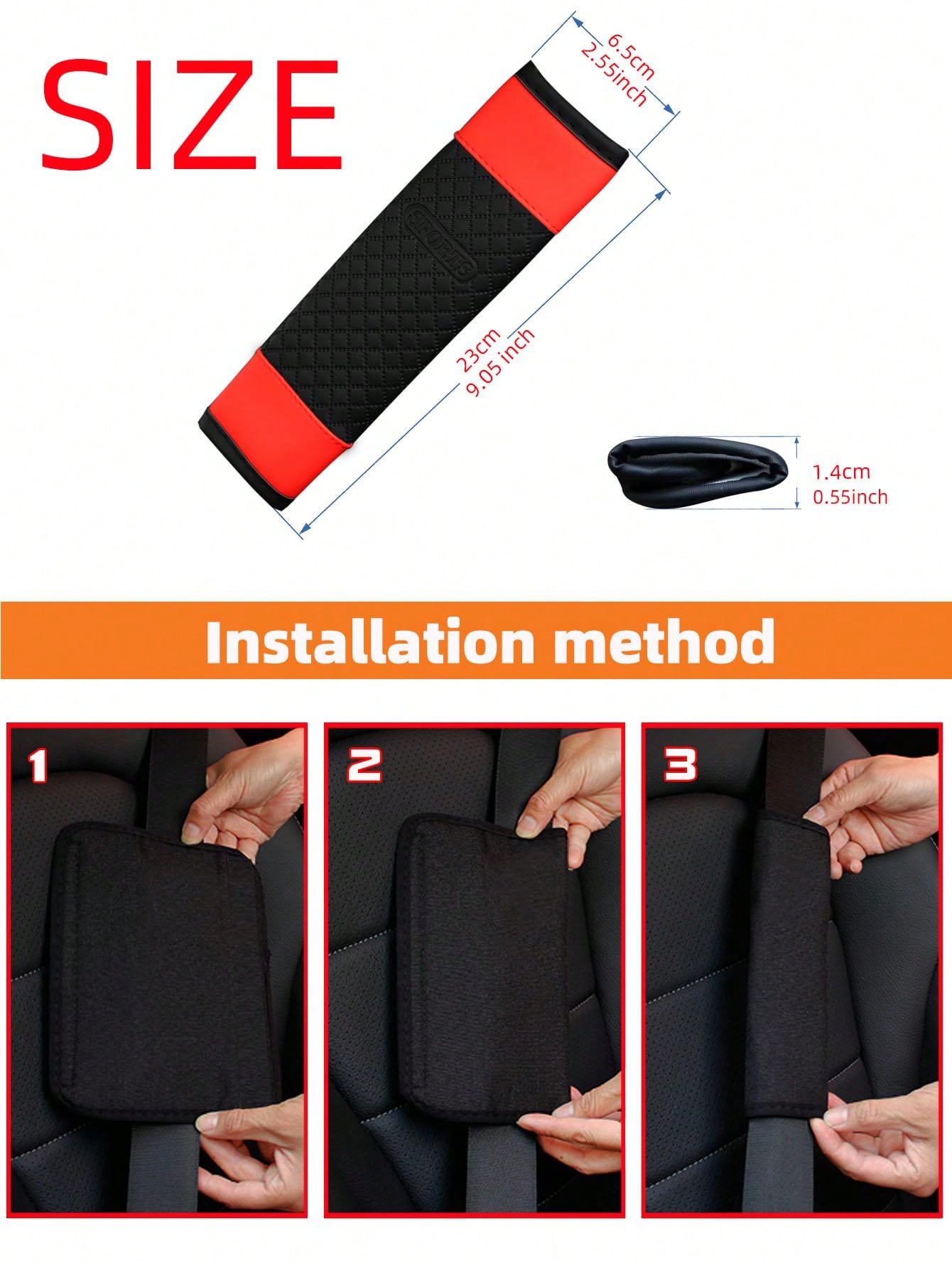 SIZE

6.5cm
2.55inch

SPORTS

23cm
9.05 inch

1.4cm
0.55inch

Installation method

1

2

3